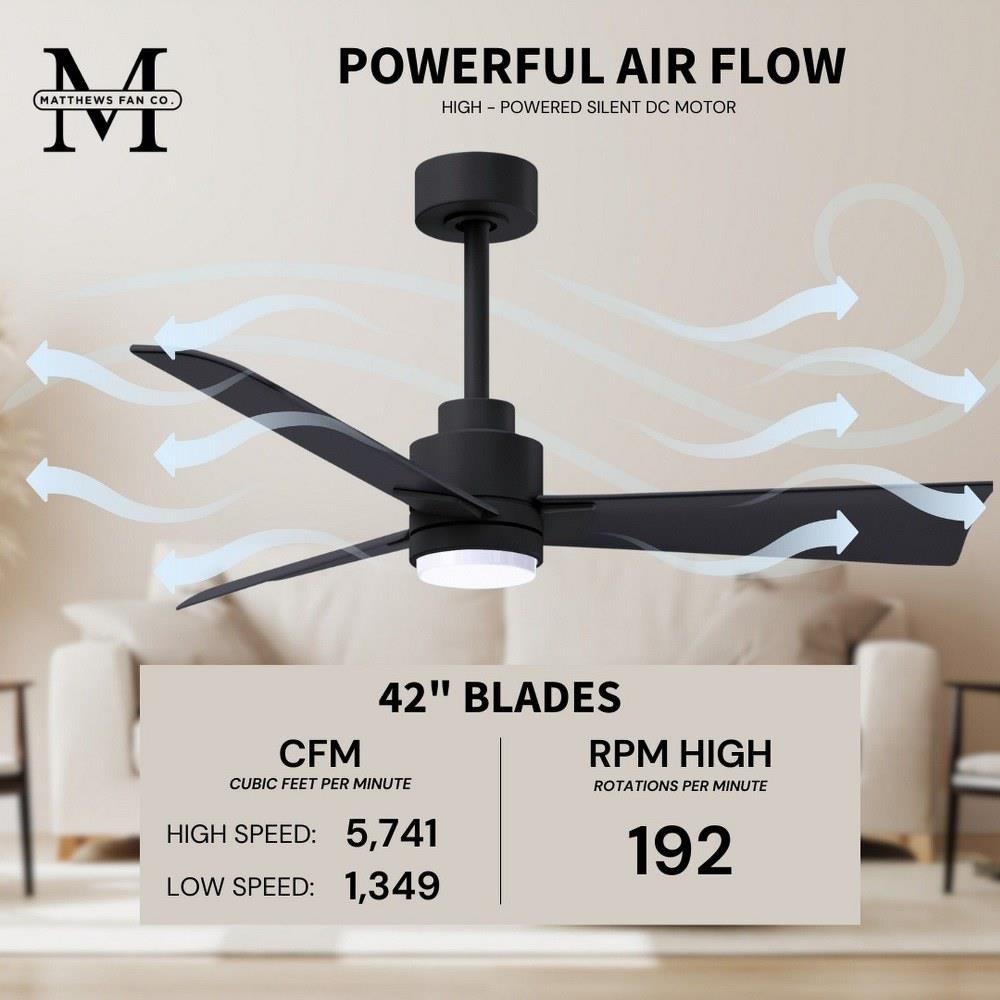 M
MATTHEWS FAN CO.

POWERFUL AIR FLOW
HIGH - POWERED SILENT DC MOTOR

42" BLADES

CFM
CUBIC FEET PER MINUTE

HIGH SPEED: 5,741
LOW SPEED: 1,349

RPM HIGH
ROTATIONS PER MINUTE

192