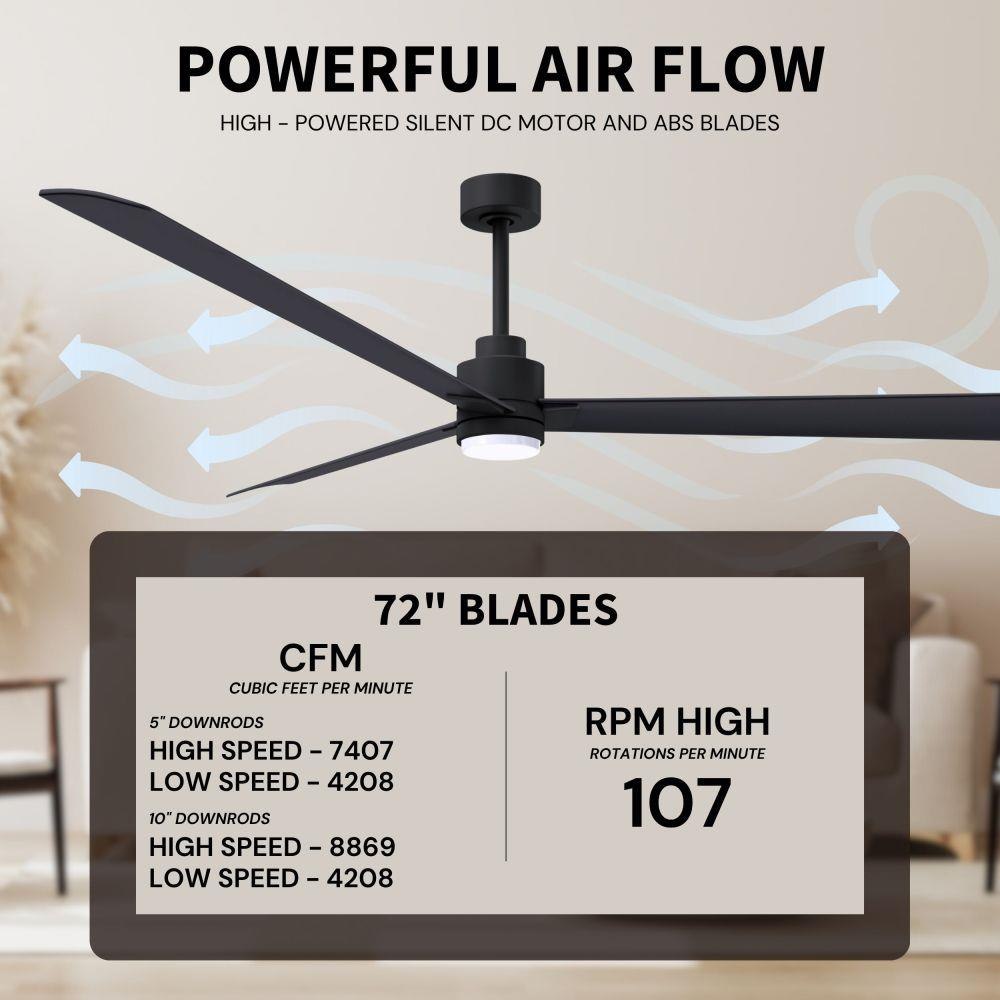 POWERFUL AIR FLOW

HIGH - POWERED SILENT DC MOTOR AND ABS BLADES

72" BLADES

CFM
CUBIC FEET PER MINUTE

5" DOWNRODS
HIGH SPEED - 7407
LOW SPEED - 4208

10" DOWNRODS
HIGH SPEED - 8869
LOW SPEED - 4208

RPM HIGH
ROTATIONS PER MINUTE
107