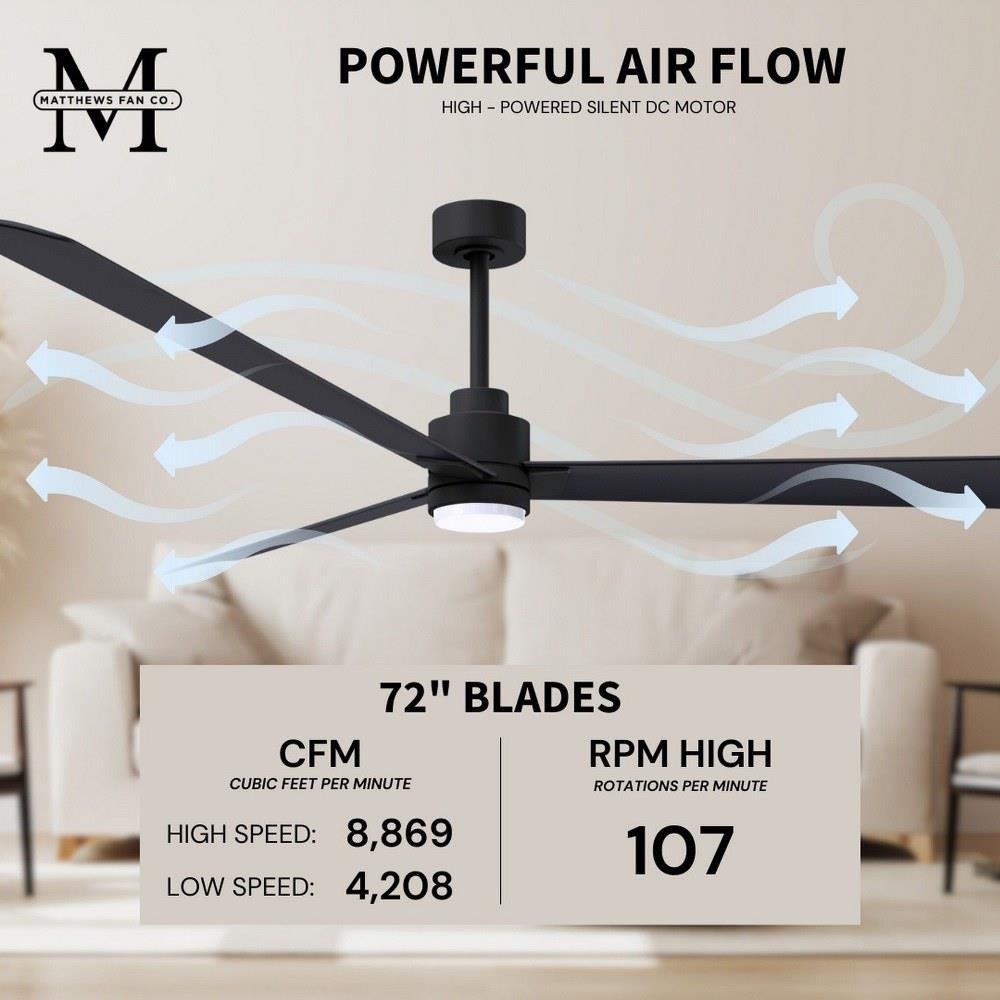 M
MATTHEWS FAN CO.

POWERFUL AIR FLOW

HIGH - POWERED SILENT DC MOTOR

72" BLADES

CFM
CUBIC FEET PER MINUTE

HIGH SPEED: 8,869

LOW SPEED: 4,208

RPM HIGH
ROTATIONS PER MINUTE

107