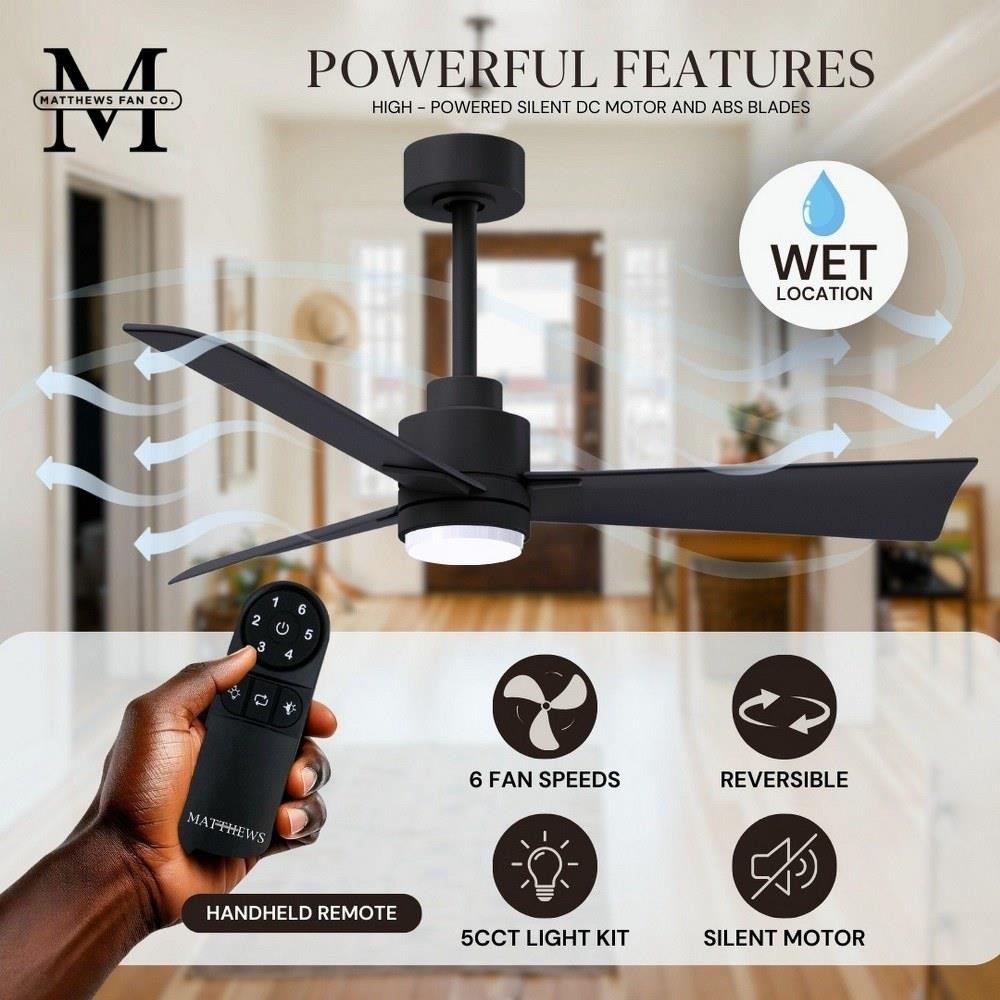 M
MATTHEWS FAN CO.

POWERFUL FEATURES
HIGH - POWERED SILENT DC MOTOR AND ABS BLADES

WET
LOCATION

1 6
2 5
3 4

MATTHEWS

HANDHELD REMOTE

6 FAN SPEEDS

REVERSIBLE

5CCT LIGHT KIT

SILENT MOTOR