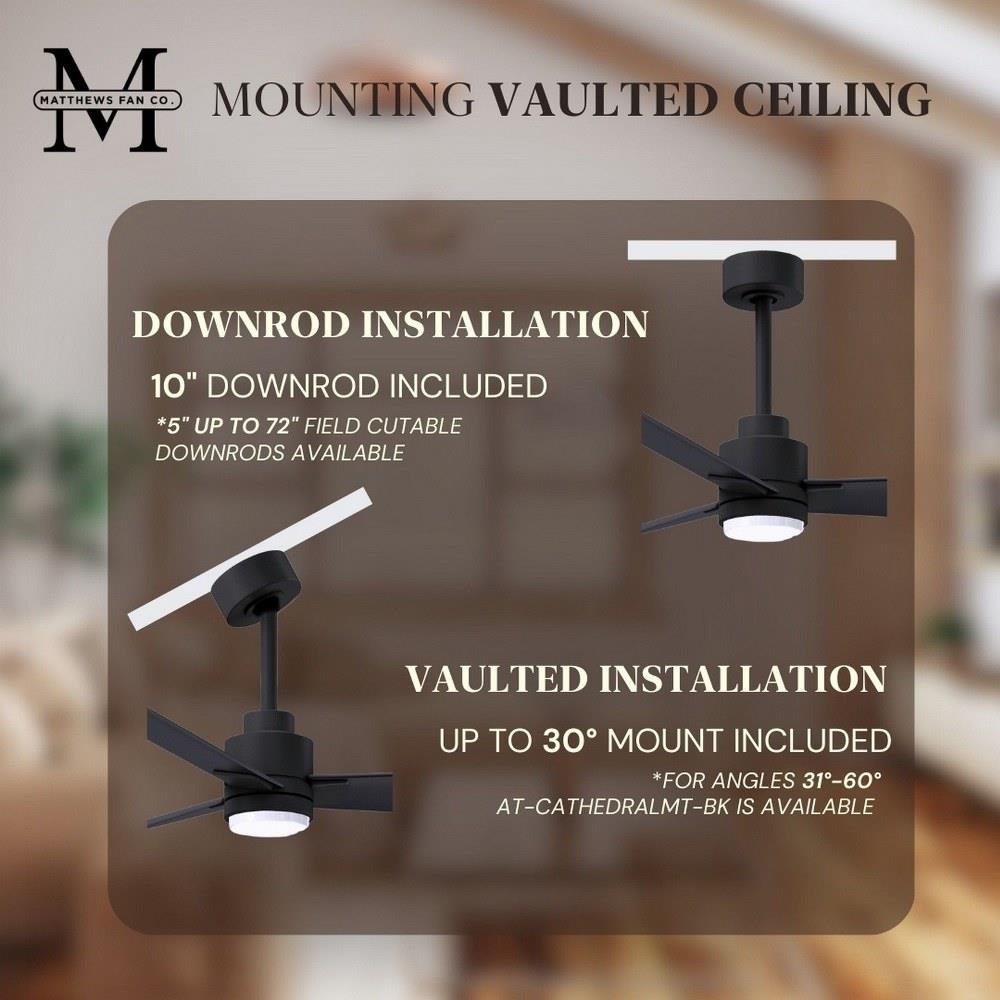 M
MATTHEWS FAN CO.

MOUNTING VAULTED CEILING

DOWNROD INSTALLATION

10" DOWNROD INCLUDED

*5" UP TO 72" FIELD CUTABLE DOWNRODS AVAILABLE

VAULTED INSTALLATION

UP TO 30° MOUNT INCLUDED

*FOR ANGLES 31°-60° AT-CATHEDRALMT-BK IS AVAILABLE