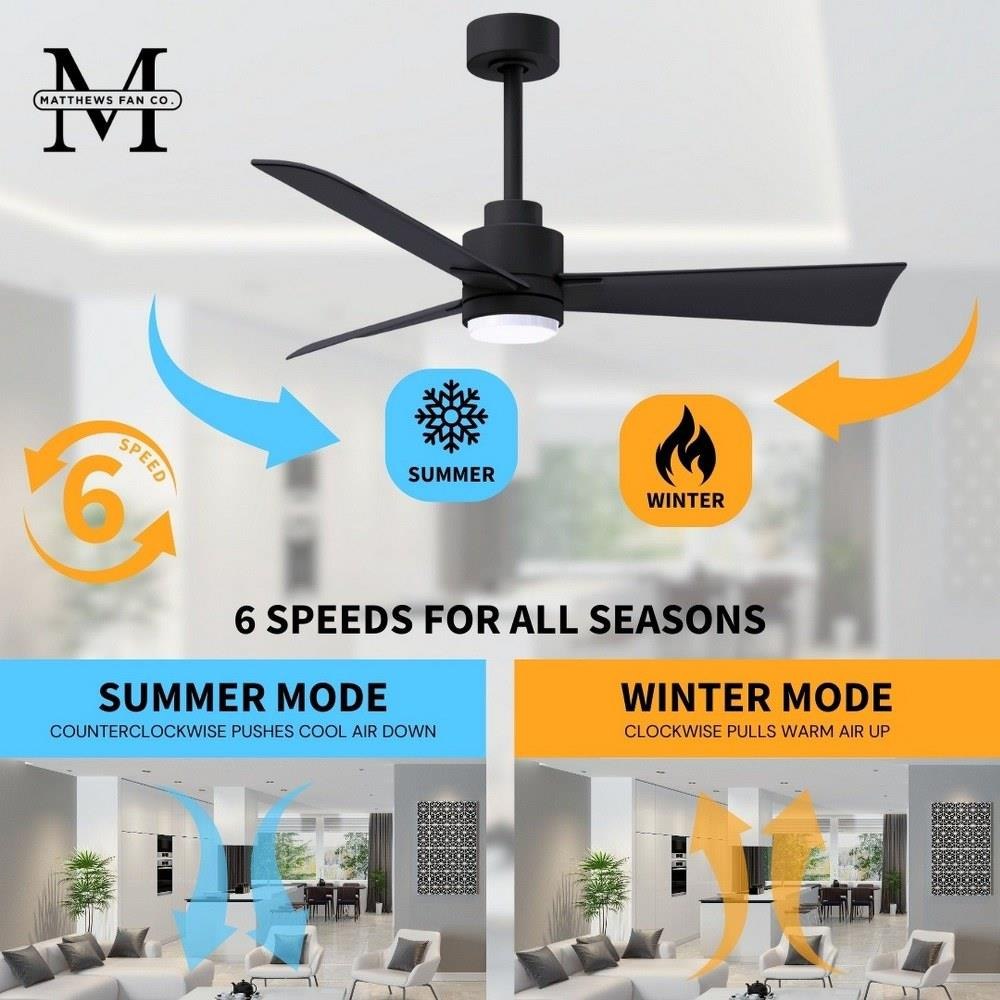 M
MATTHEWS FAN CO.

6
SPEED

SUMMER

WINTER

6 SPEEDS FOR ALL SEASONS

SUMMER MODE
COUNTERCLOCKWISE PUSHES COOL AIR DOWN

WINTER MODE
CLOCKWISE PULLS WARM AIR UP