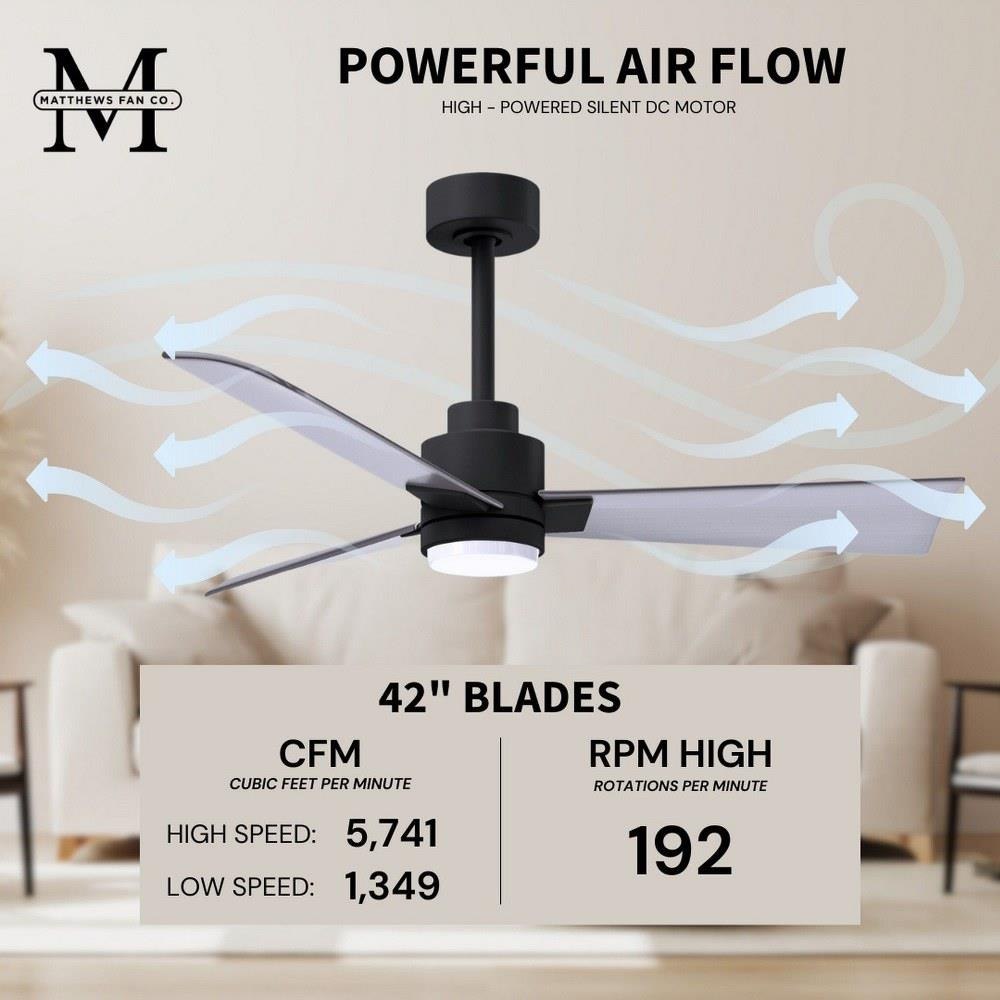 M
MATTHEWS FAN CO.

POWERFUL AIR FLOW

HIGH - POWERED SILENT DC MOTOR

42" BLADES

CFM
CUBIC FEET PER MINUTE

HIGH SPEED: 5,741

LOW SPEED: 1,349

RPM HIGH
ROTATIONS PER MINUTE

192