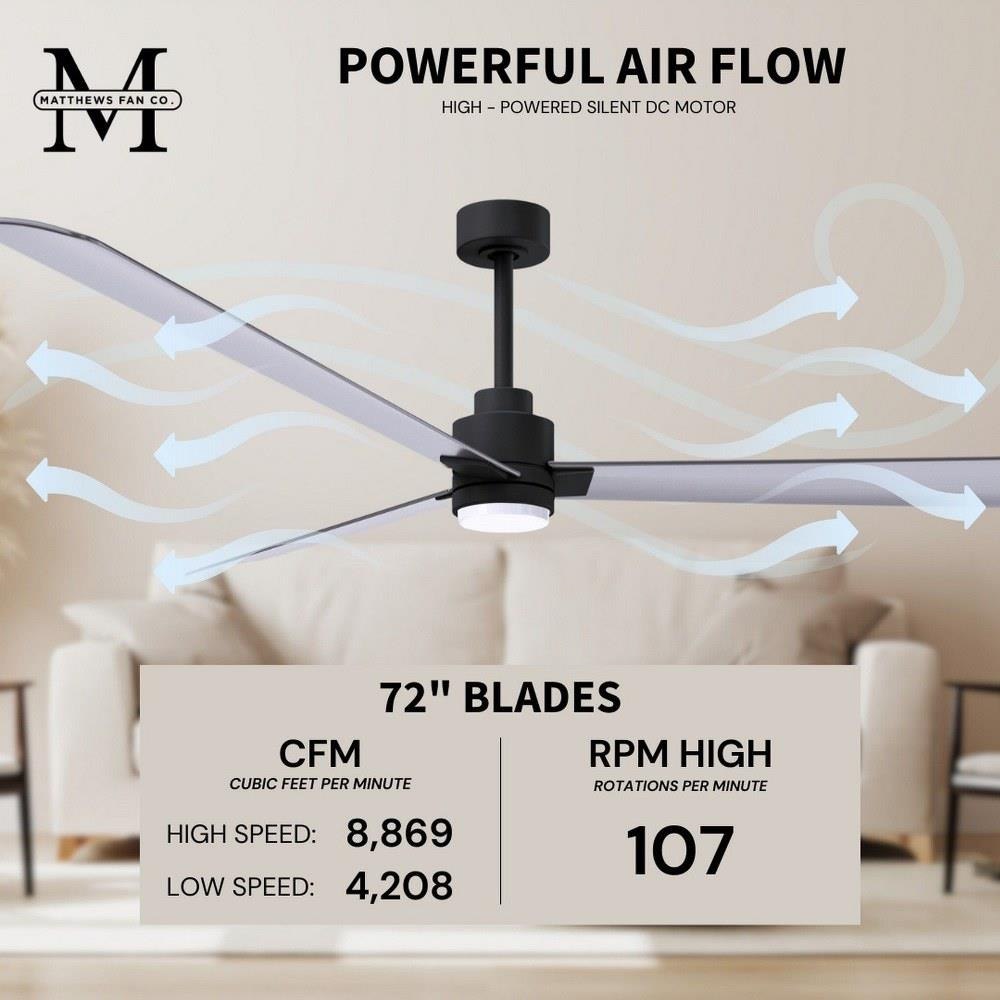 M
MATTHEWS FAN CO.

POWERFUL AIR FLOW

HIGH - POWERED SILENT DC MOTOR

72" BLADES

CFM
CUBIC FEET PER MINUTE

HIGH SPEED: 8,869

LOW SPEED: 4,208

RPM HIGH
ROTATIONS PER MINUTE

107