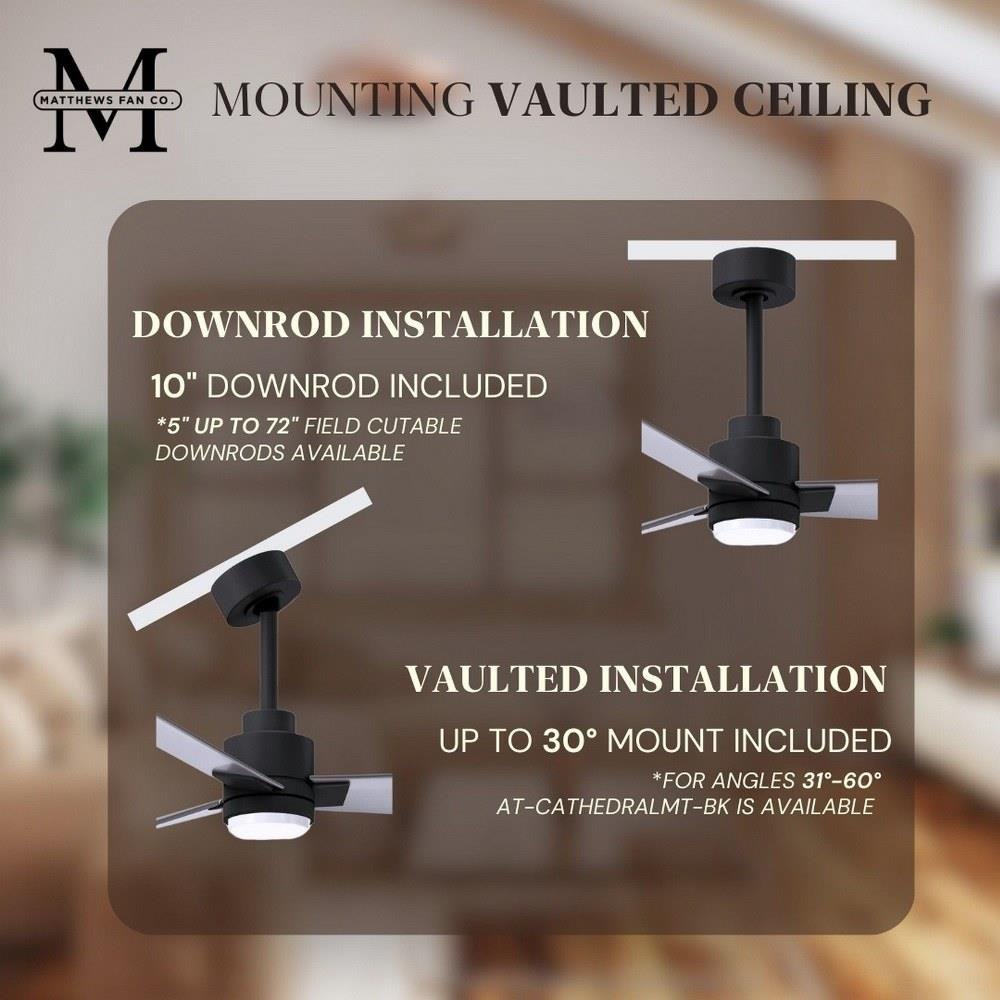 M
MATTHEWS FAN CO.

MOUNTING VAULTED CEILING

DOWNROD INSTALLATION

10" DOWNROD INCLUDED

*5" UP TO 72" FIELD CUTABLE DOWNRODS AVAILABLE

VAULTED INSTALLATION

UP TO 30° MOUNT INCLUDED

*FOR ANGLES 31°-60° AT-CATHEDRALMT-BK IS AVAILABLE