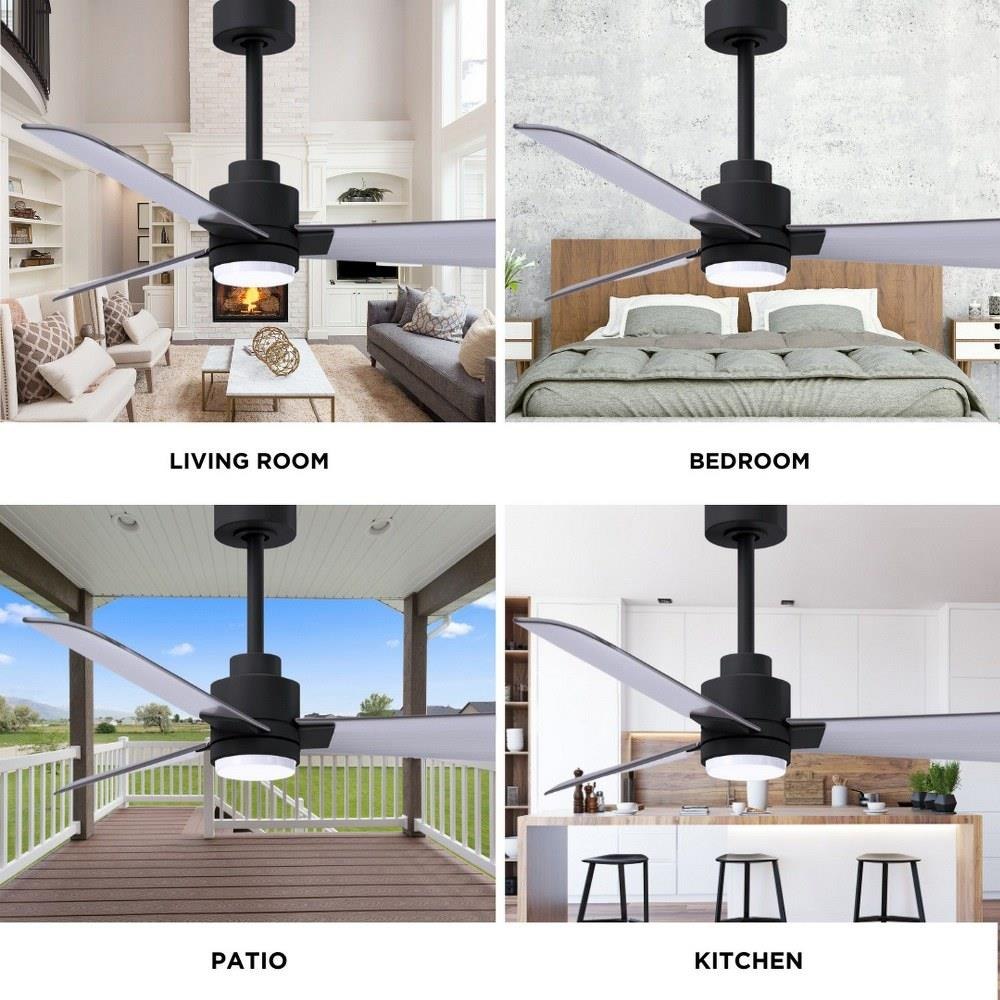 LIVING ROOM

BEDROOM

PATIO

KITCHEN