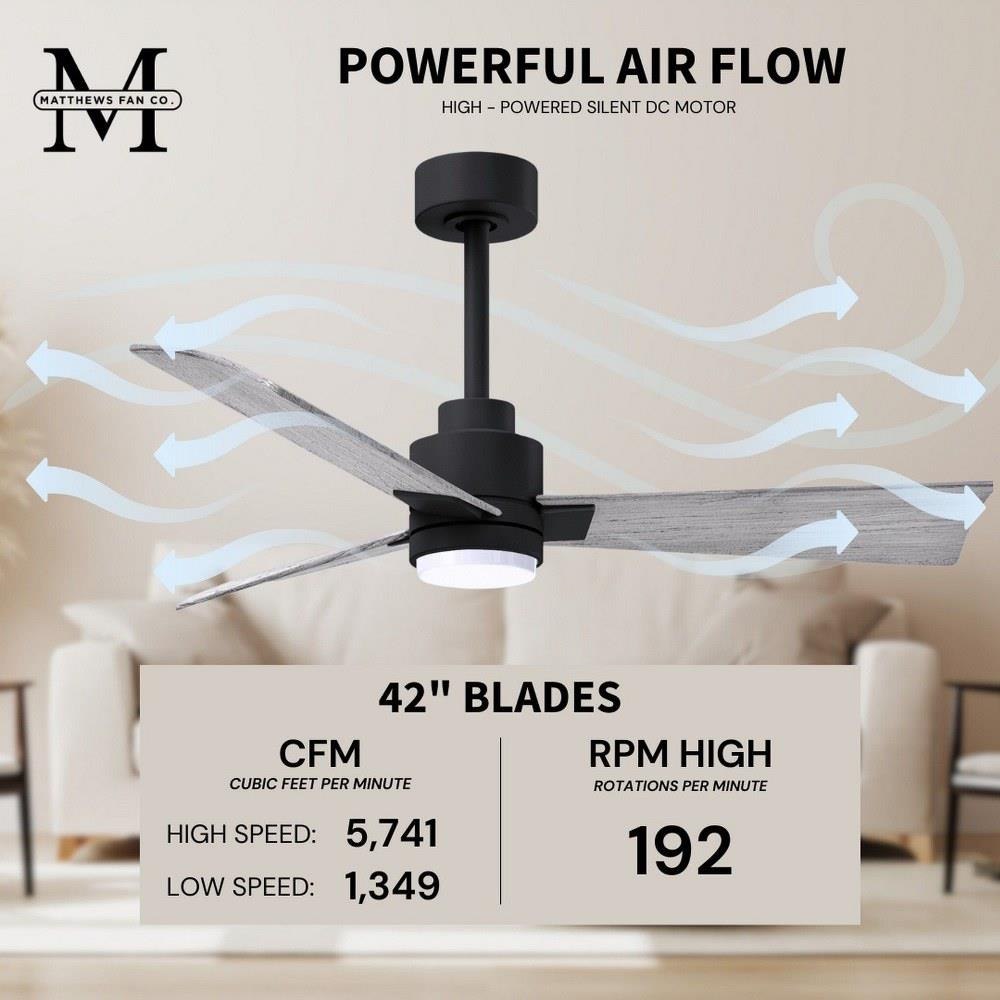 M
MATTHEWS FAN CO.

POWERFUL AIR FLOW
HIGH - POWERED SILENT DC MOTOR

42" BLADES

CFM
CUBIC FEET PER MINUTE

HIGH SPEED: 5,741
LOW SPEED: 1,349

RPM HIGH
ROTATIONS PER MINUTE

192