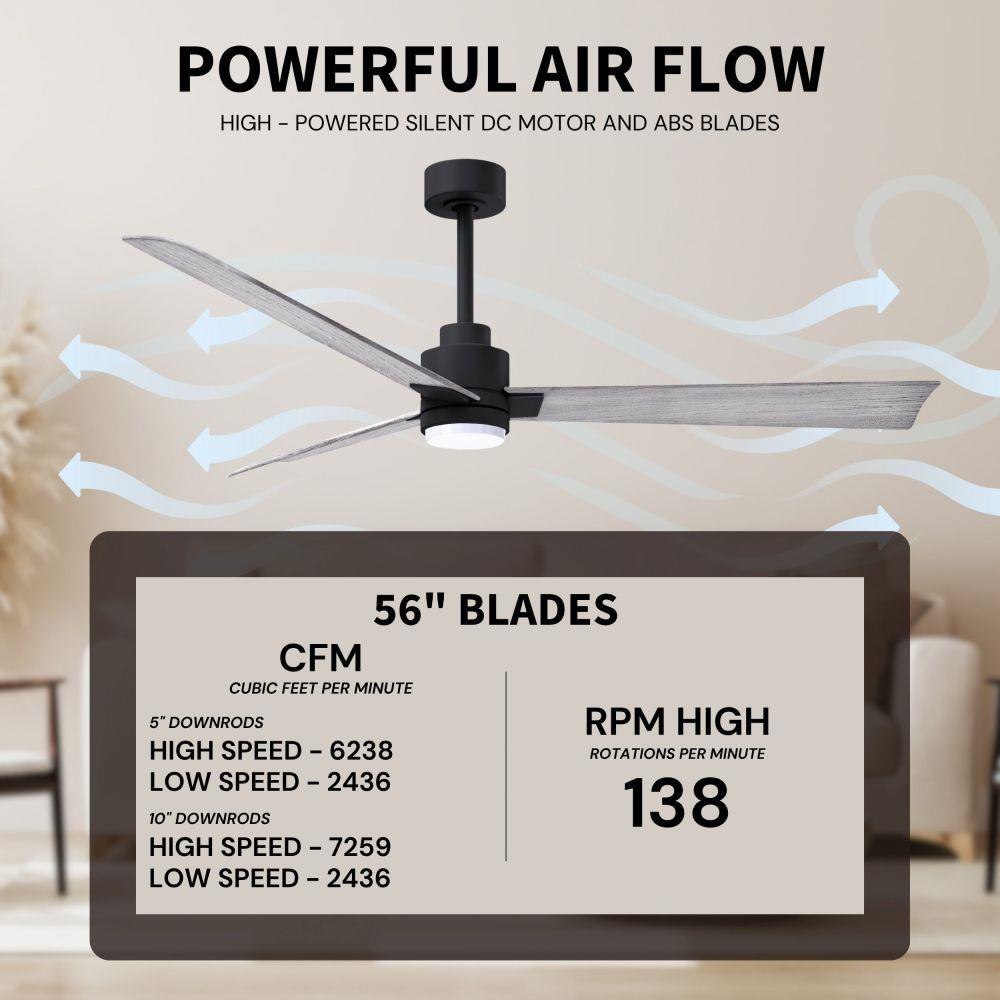 POWERFUL AIR FLOW
HIGH - POWERED SILENT DC MOTOR AND ABS BLADES

56" BLADES

CFM
CUBIC FEET PER MINUTE

5" DOWNRODS
HIGH SPEED - 6238
LOW SPEED - 2436
10" DOWNRODS
HIGH SPEED - 7259
LOW SPEED - 2436

RPM HIGH
ROTATIONS PER MINUTE
138