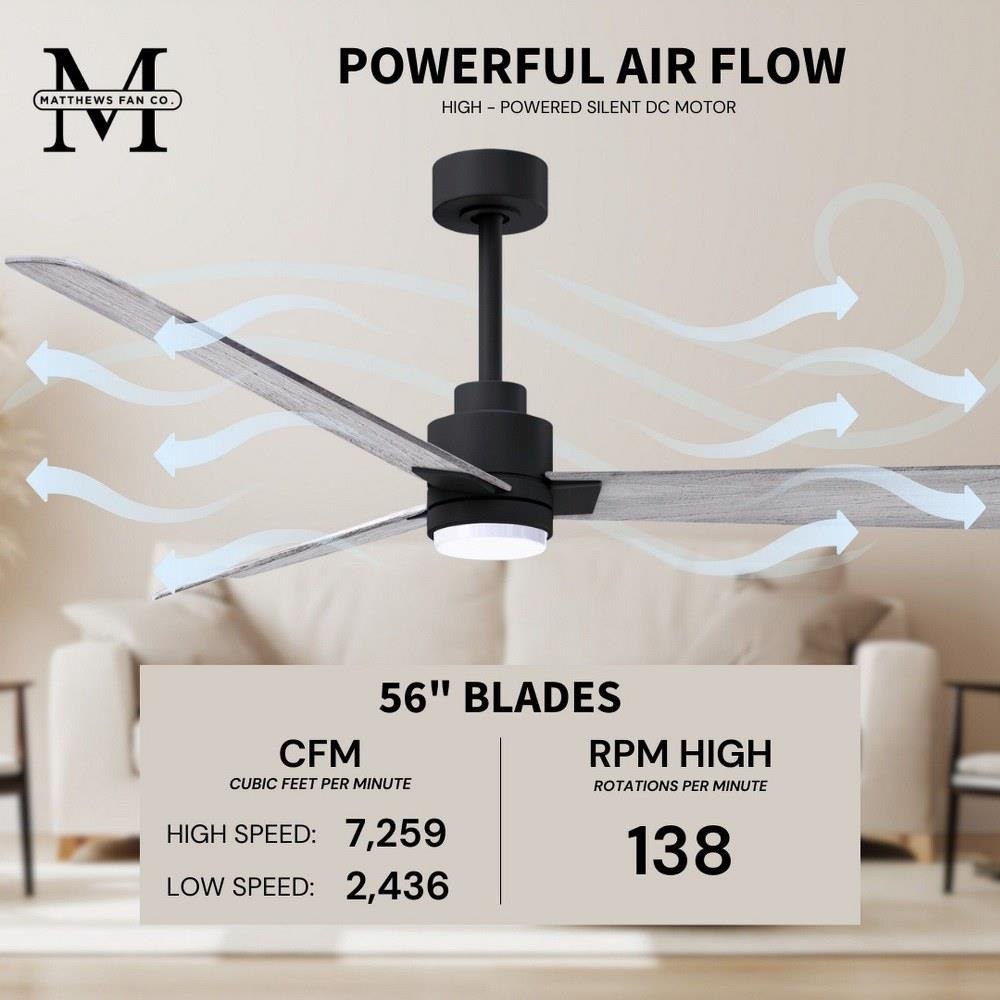 M
MATTHEWS FAN CO.

POWERFUL AIR FLOW
HIGH - POWERED SILENT DC MOTOR

56" BLADES

CFM
CUBIC FEET PER MINUTE
HIGH SPEED: 7,259
LOW SPEED: 2,436

RPM HIGH
ROTATIONS PER MINUTE
138