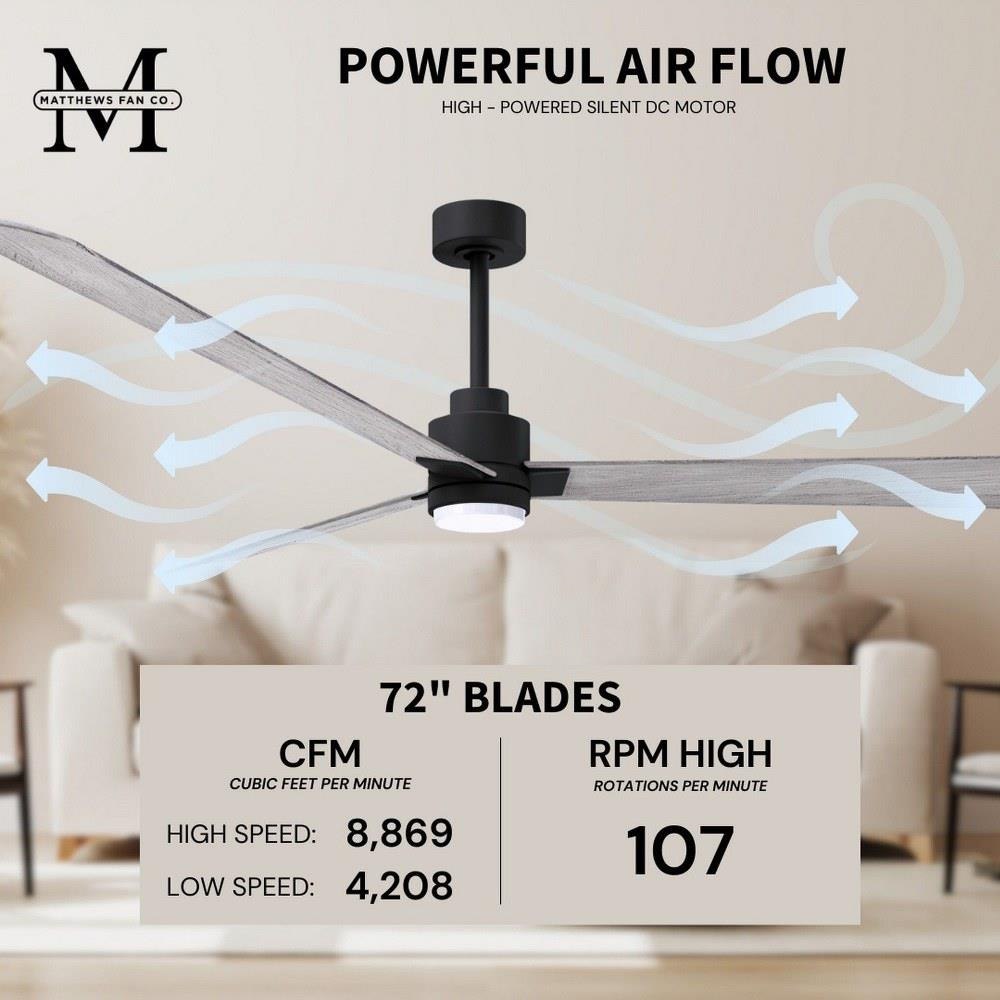 M
MATTHEWS FAN CO.

POWERFUL AIR FLOW

HIGH - POWERED SILENT DC MOTOR

72" BLADES

CFM
CUBIC FEET PER MINUTE

HIGH SPEED: 8,869
LOW SPEED: 4,208

RPM HIGH
ROTATIONS PER MINUTE

107