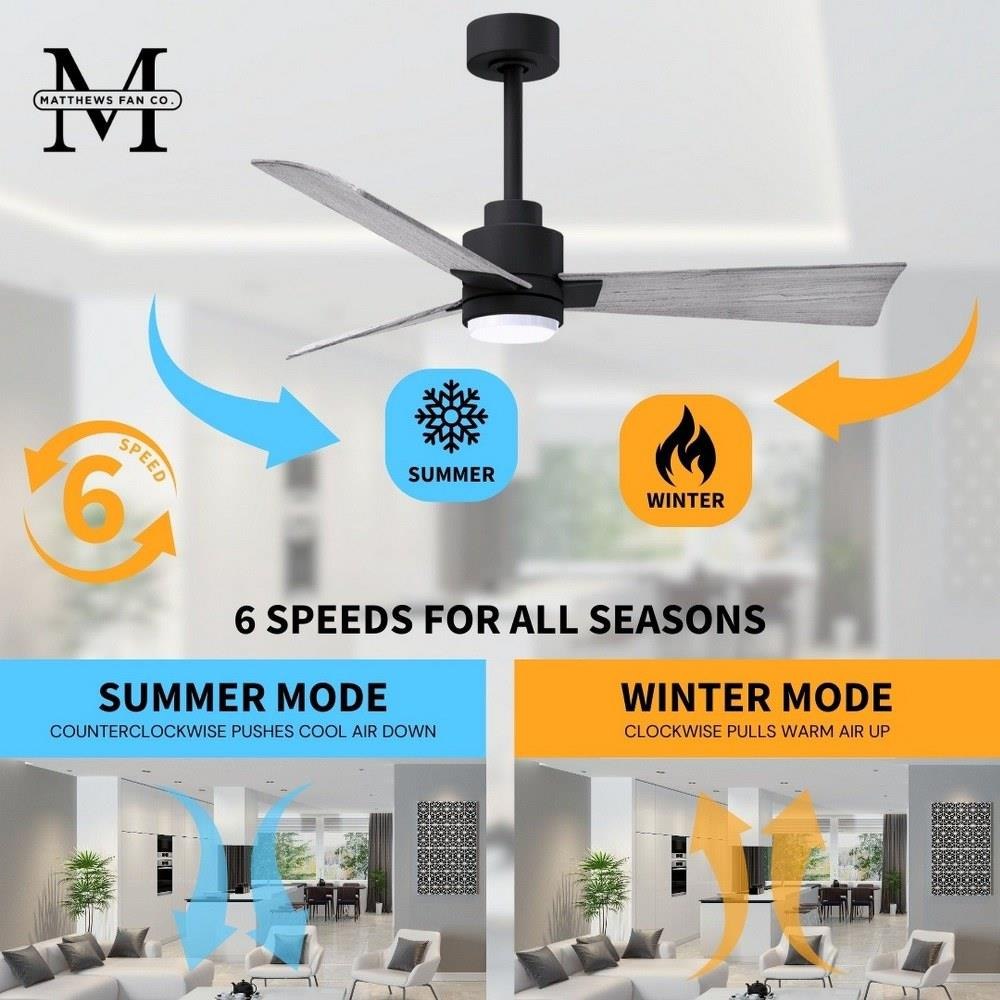 M
MATTHEWS FAN CO.

6
SPEED

SUMMER

WINTER

6 SPEEDS FOR ALL SEASONS

SUMMER MODE
COUNTERCLOCKWISE PUSHES COOL AIR DOWN

WINTER MODE
CLOCKWISE PULLS WARM AIR UP