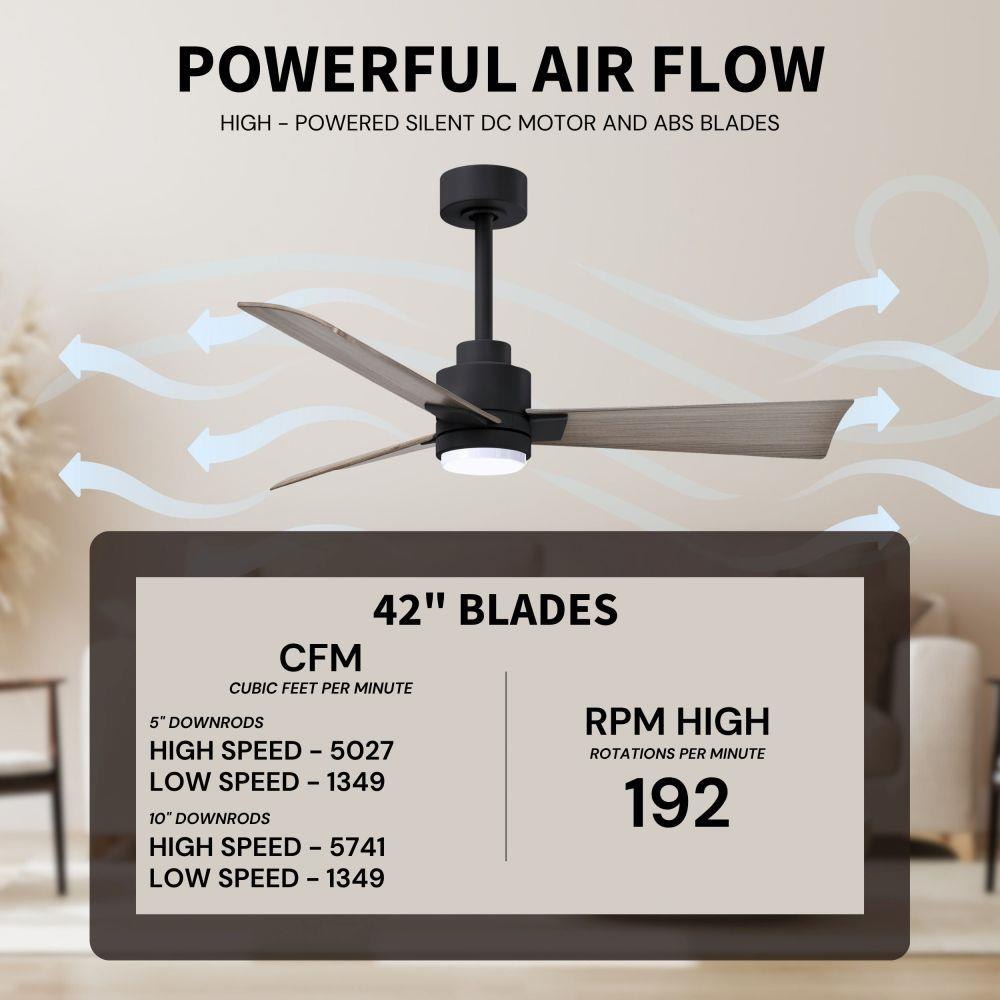 POWERFUL AIR FLOW

HIGH - POWERED SILENT DC MOTOR AND ABS BLADES

42" BLADES

CFM
CUBIC FEET PER MINUTE

5" DOWNRODS
HIGH SPEED - 5027
LOW SPEED - 1349

10" DOWNRODS
HIGH SPEED - 5741
LOW SPEED - 1349

RPM HIGH
ROTATIONS PER MINUTE
192