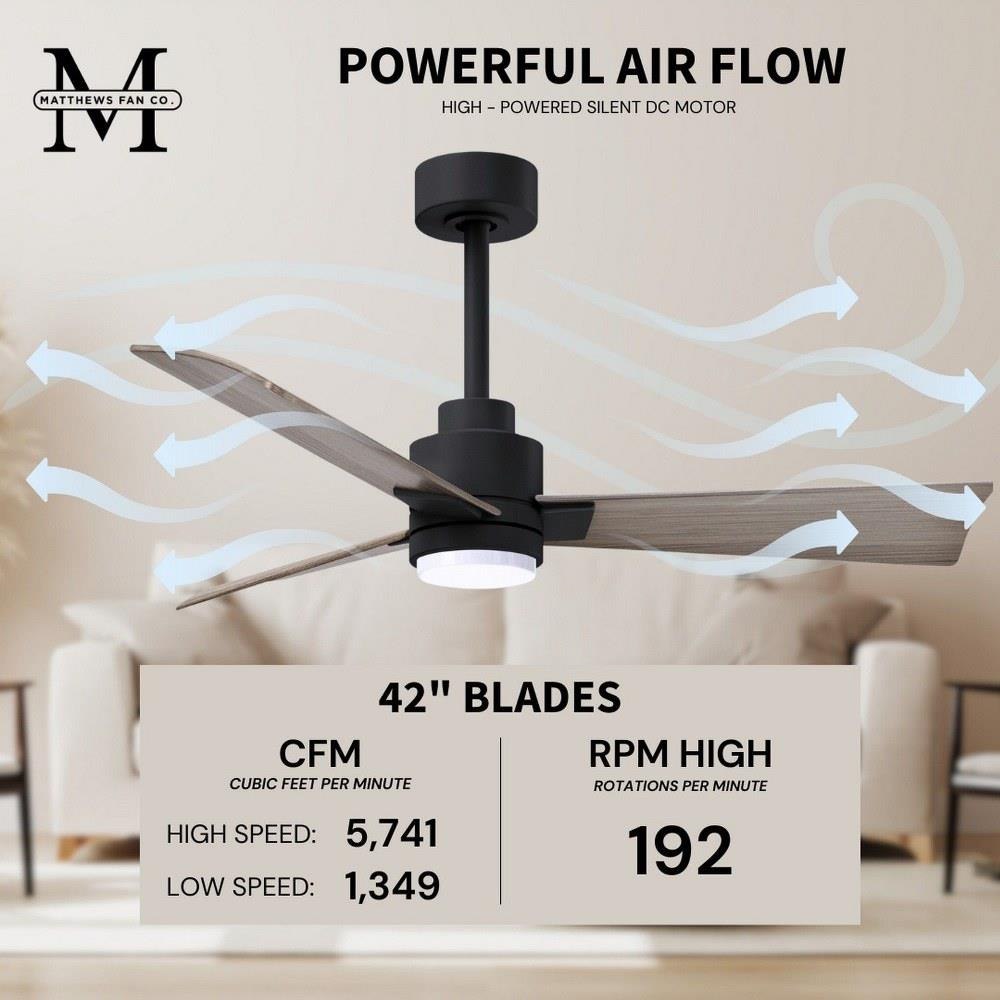 M
MATTHEWS FAN CO.

POWERFUL AIR FLOW

HIGH - POWERED SILENT DC MOTOR

42" BLADES

CFM
CUBIC FEET PER MINUTE

HIGH SPEED: 5,741
LOW SPEED: 1,349

RPM HIGH
ROTATIONS PER MINUTE

192