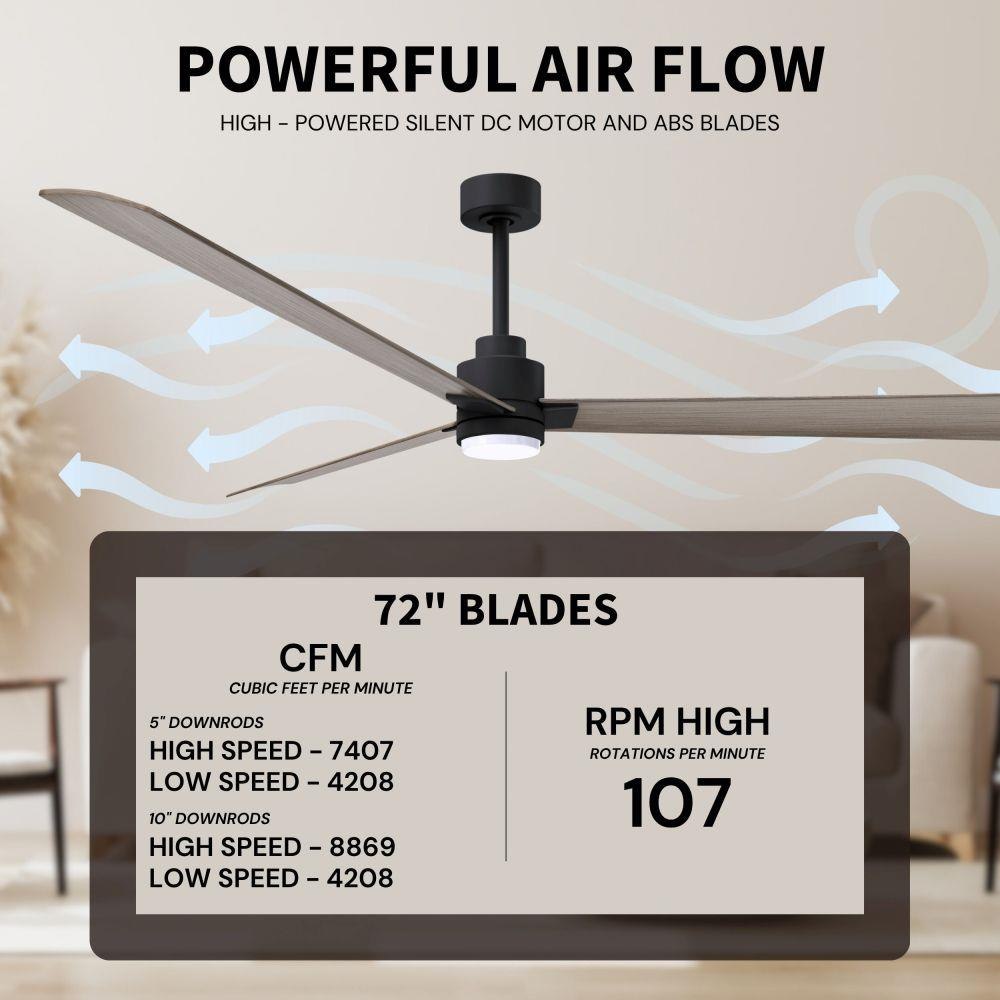 POWERFUL AIR FLOW

HIGH - POWERED SILENT DC MOTOR AND ABS BLADES

72" BLADES

CFM
CUBIC FEET PER MINUTE

5" DOWNRODS
HIGH SPEED - 7407
LOW SPEED - 4208

10" DOWNRODS
HIGH SPEED - 8869
LOW SPEED - 4208

RPM HIGH
ROTATIONS PER MINUTE
107