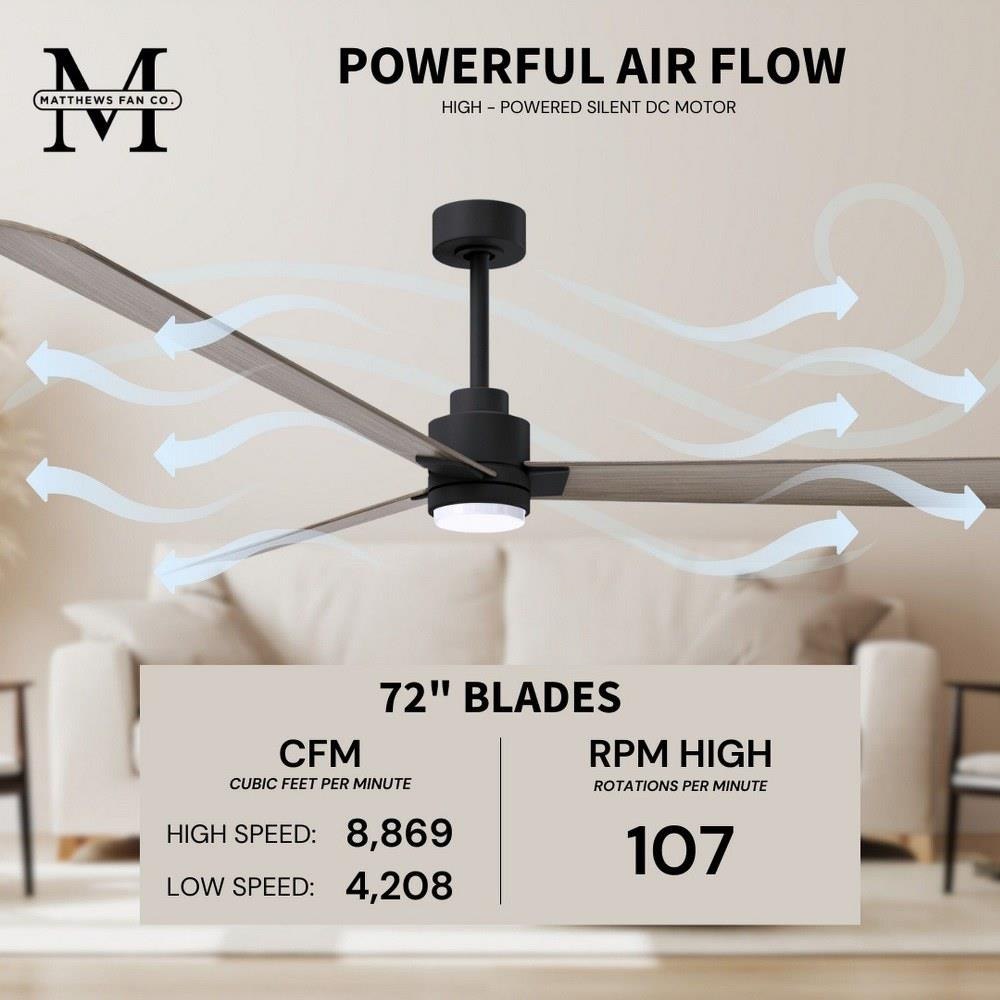 M
MATTHEWS FAN CO.

POWERFUL AIR FLOW

HIGH - POWERED SILENT DC MOTOR

72" BLADES

CFM
CUBIC FEET PER MINUTE

HIGH SPEED: 8,869
LOW SPEED: 4,208

RPM HIGH
ROTATIONS PER MINUTE

107