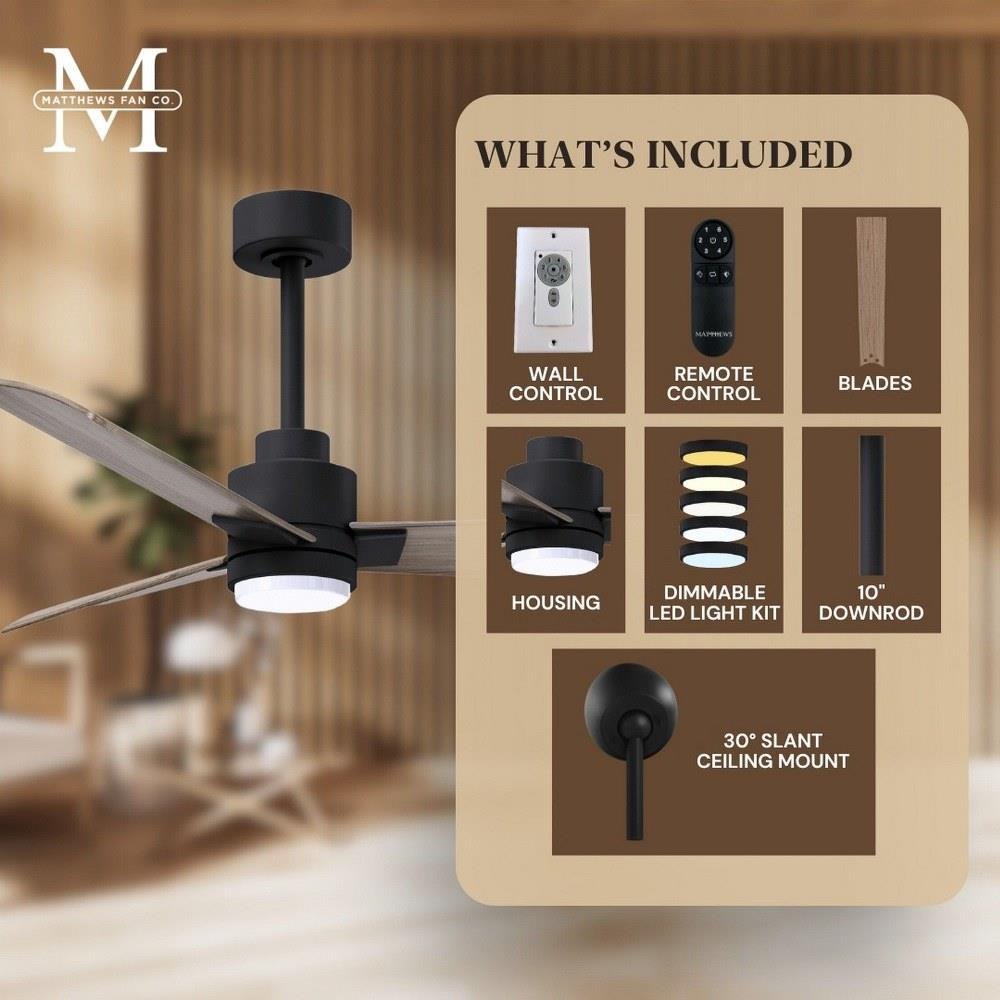 M
MATTHEWS FAN CO.

WHAT'S INCLUDED

WALL CONTROL

MATTHEWS

REMOTE CONTROL

BLADES

HOUSING

DIMMABLE LED LIGHT KIT

10" DOWNROD

30° SLANT CEILING MOUNT