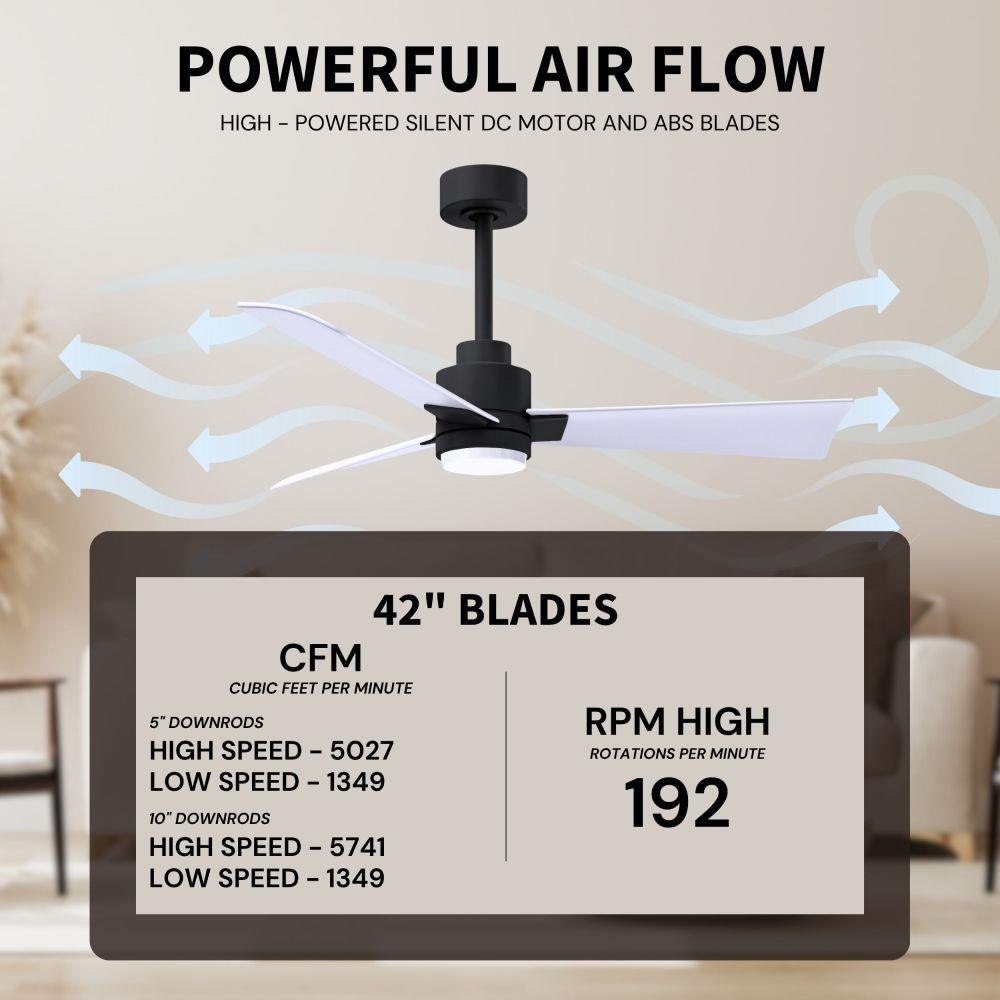 POWERFUL AIR FLOW

HIGH - POWERED SILENT DC MOTOR AND ABS BLADES

42" BLADES

CFM
CUBIC FEET PER MINUTE

5" DOWNRODS
HIGH SPEED - 5027
LOW SPEED - 1349

10" DOWNRODS
HIGH SPEED - 5741
LOW SPEED - 1349

RPM HIGH
ROTATIONS PER MINUTE
192