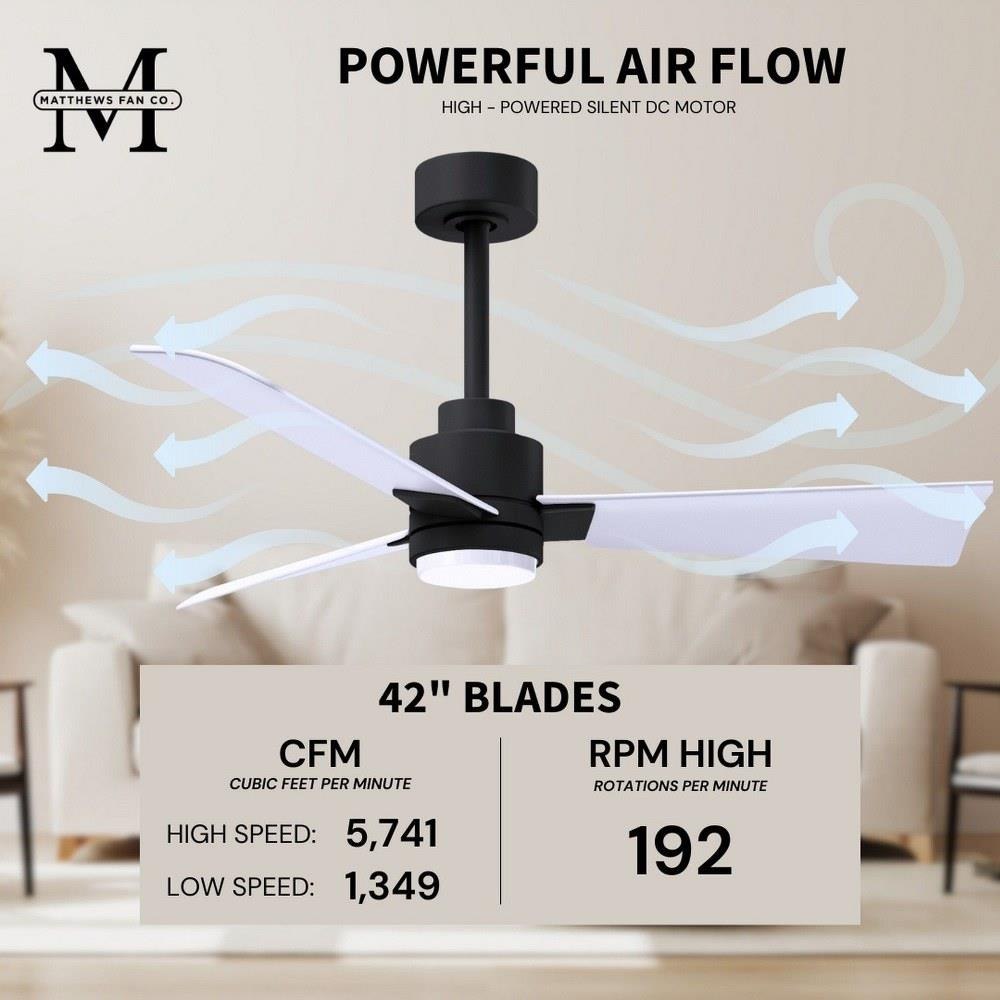 M
MATTHEWS FAN CO.

POWERFUL AIR FLOW
HIGH - POWERED SILENT DC MOTOR

42" BLADES

CFM
CUBIC FEET PER MINUTE

HIGH SPEED: 5,741
LOW SPEED: 1,349

RPM HIGH
ROTATIONS PER MINUTE

192