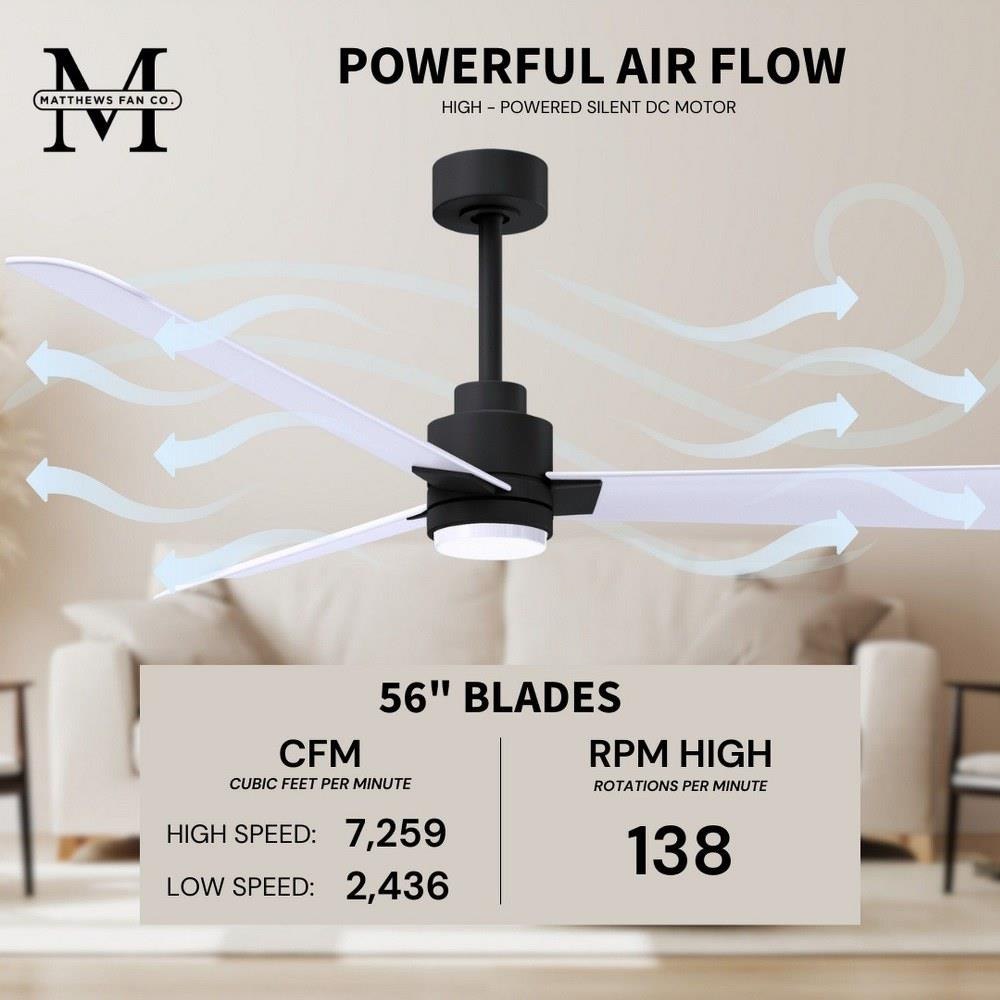 M
MATTHEWS FAN CO.

POWERFUL AIR FLOW
HIGH - POWERED SILENT DC MOTOR

56" BLADES

CFM
CUBIC FEET PER MINUTE
HIGH SPEED: 7,259
LOW SPEED: 2,436

RPM HIGH
ROTATIONS PER MINUTE
138