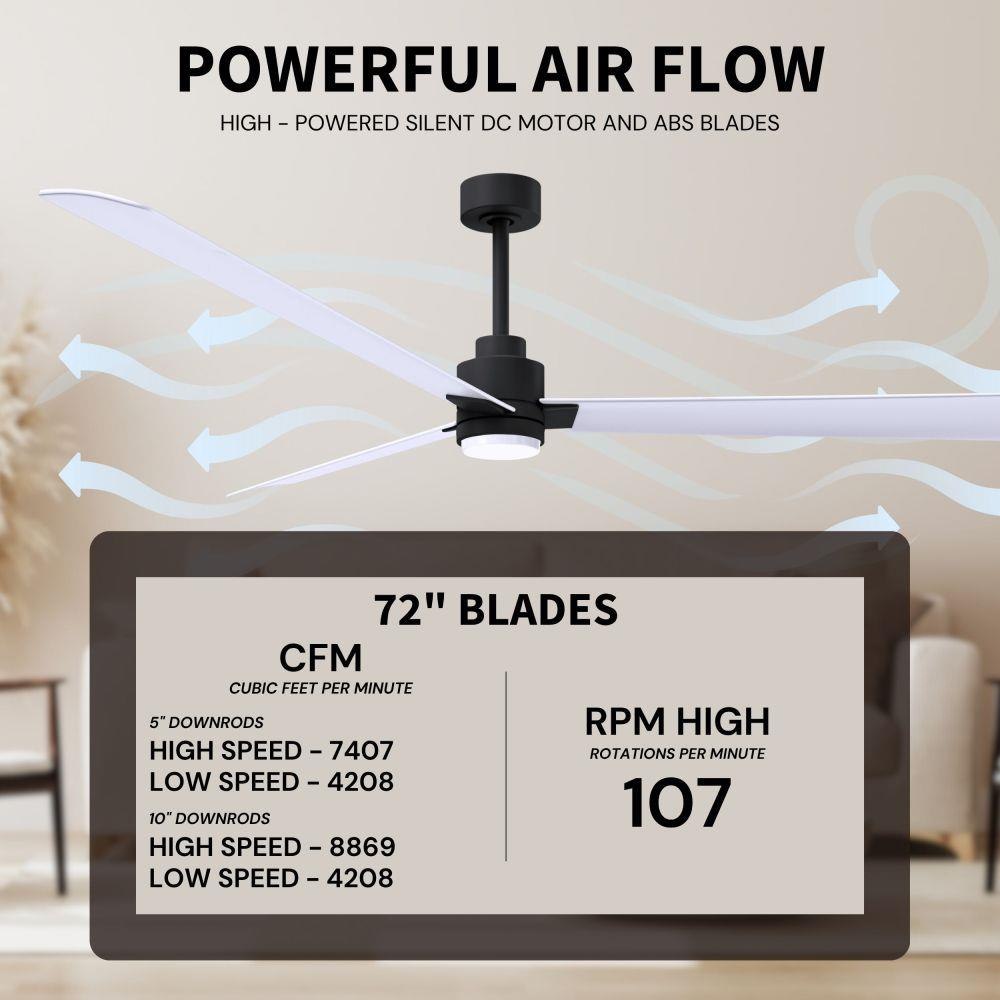 POWERFUL AIR FLOW

HIGH - POWERED SILENT DC MOTOR AND ABS BLADES

72" BLADES

CFM
CUBIC FEET PER MINUTE

5" DOWNRODS
HIGH SPEED - 7407
LOW SPEED - 4208

10" DOWNRODS
HIGH SPEED - 8869
LOW SPEED - 4208

RPM HIGH
ROTATIONS PER MINUTE
107