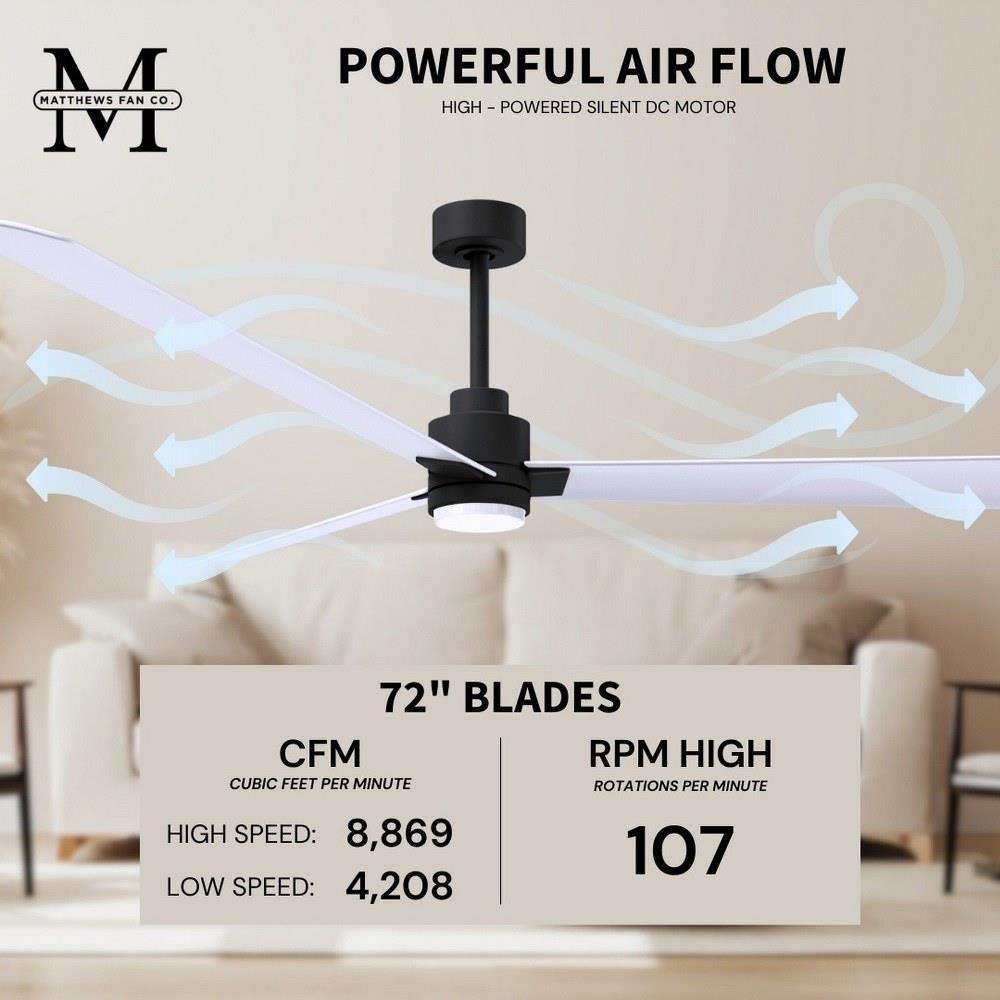 M
MATTHEWS FAN CO.

POWERFUL AIR FLOW

HIGH - POWERED SILENT DC MOTOR

72" BLADES

CFM
CUBIC FEET PER MINUTE

HIGH SPEED: 8,869

LOW SPEED: 4,208

RPM HIGH
ROTATIONS PER MINUTE

107