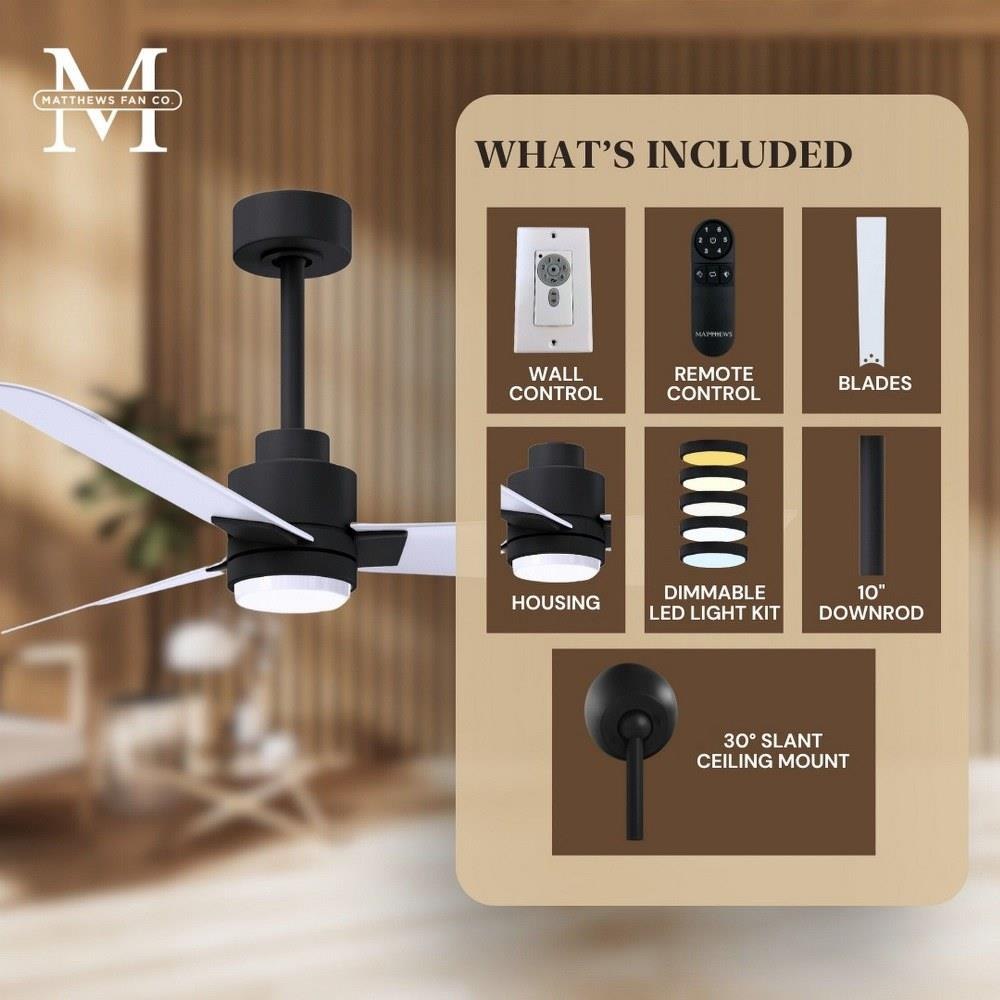 M
MATTHEWS FAN CO.

WHAT'S INCLUDED

WALL CONTROL

MATTHEWS

REMOTE CONTROL

BLADES

HOUSING

DIMMABLE LED LIGHT KIT

10" DOWNROD

30° SLANT CEILING MOUNT