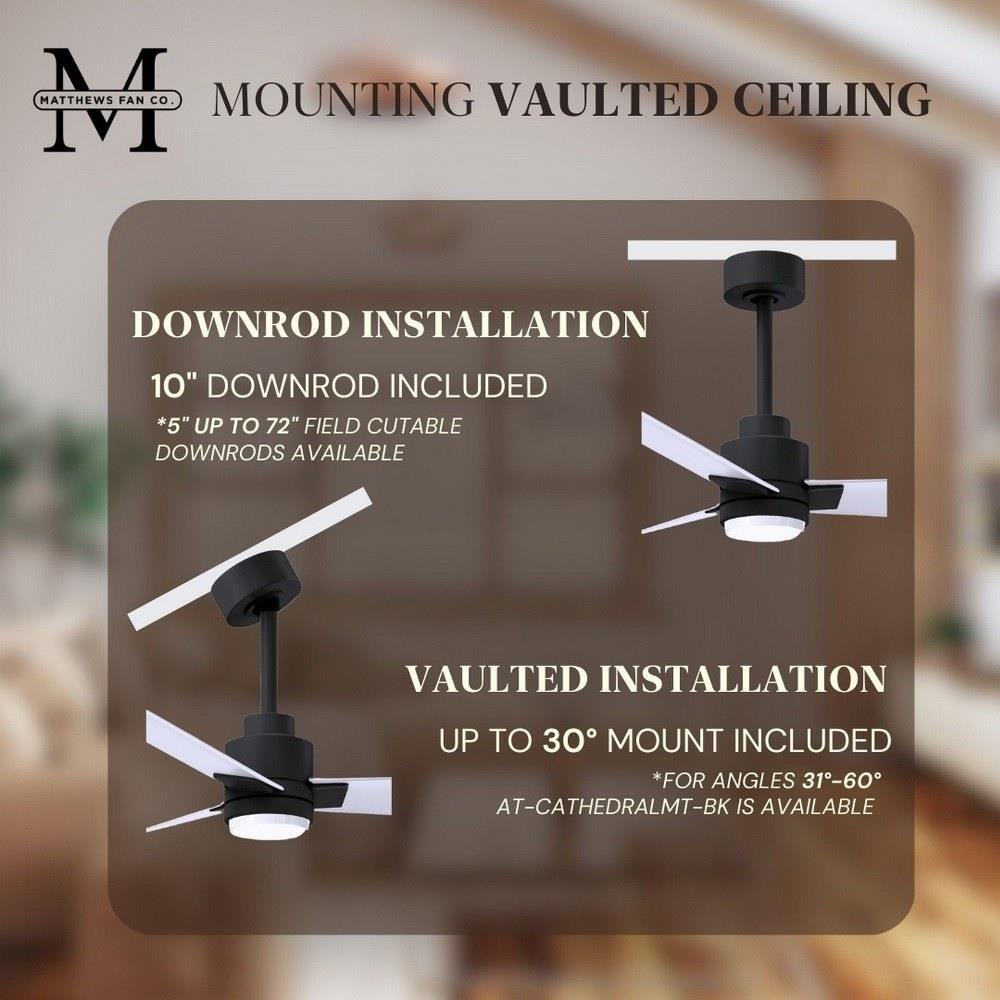 M
MATTHEWS FAN CO.

MOUNTING VAULTED CEILING

DOWNROD INSTALLATION

10" DOWNROD INCLUDED

*5" UP TO 72" FIELD CUTABLE DOWNRODS AVAILABLE

VAULTED INSTALLATION

UP TO 30° MOUNT INCLUDED

*FOR ANGLES 31°-60° AT-CATHEDRALMT-BK IS AVAILABLE