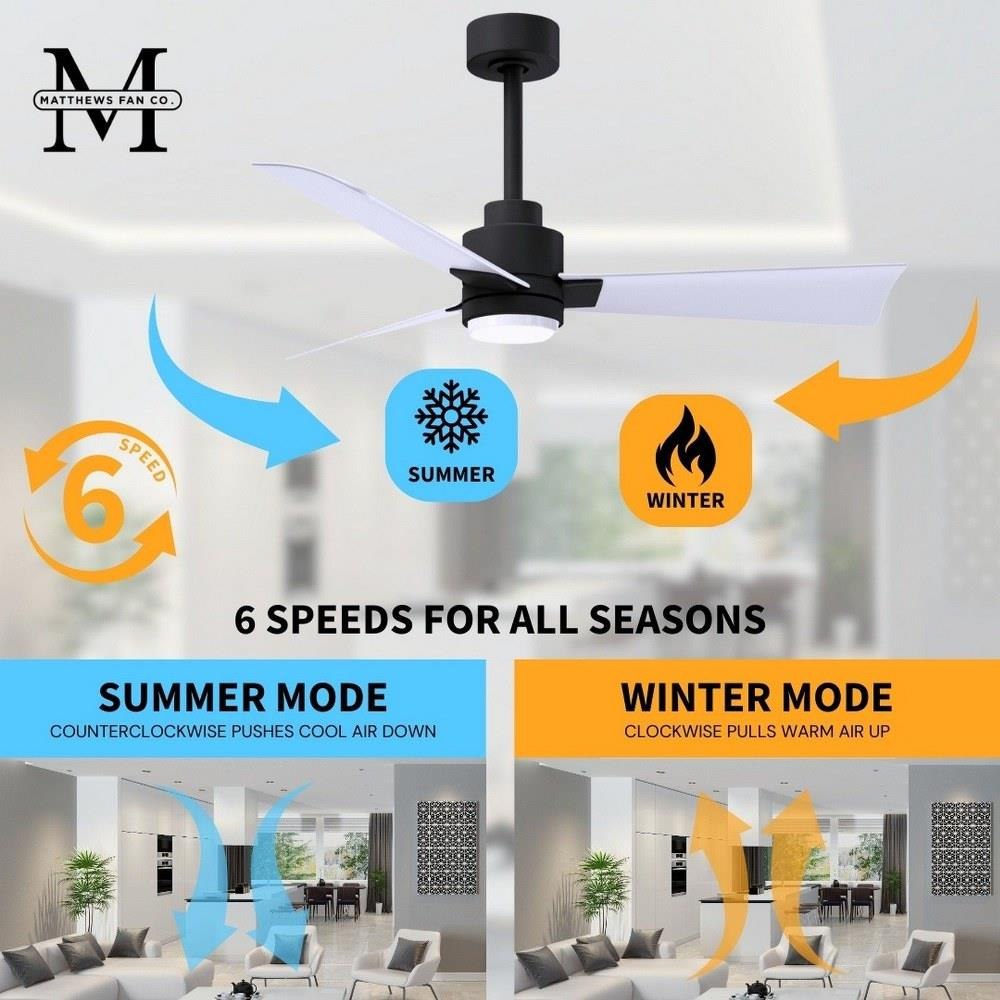 M
MATTHEWS FAN CO.

6
SPEED

SUMMER

WINTER

6 SPEEDS FOR ALL SEASONS

SUMMER MODE
COUNTERCLOCKWISE PUSHES COOL AIR DOWN

WINTER MODE
CLOCKWISE PULLS WARM AIR UP