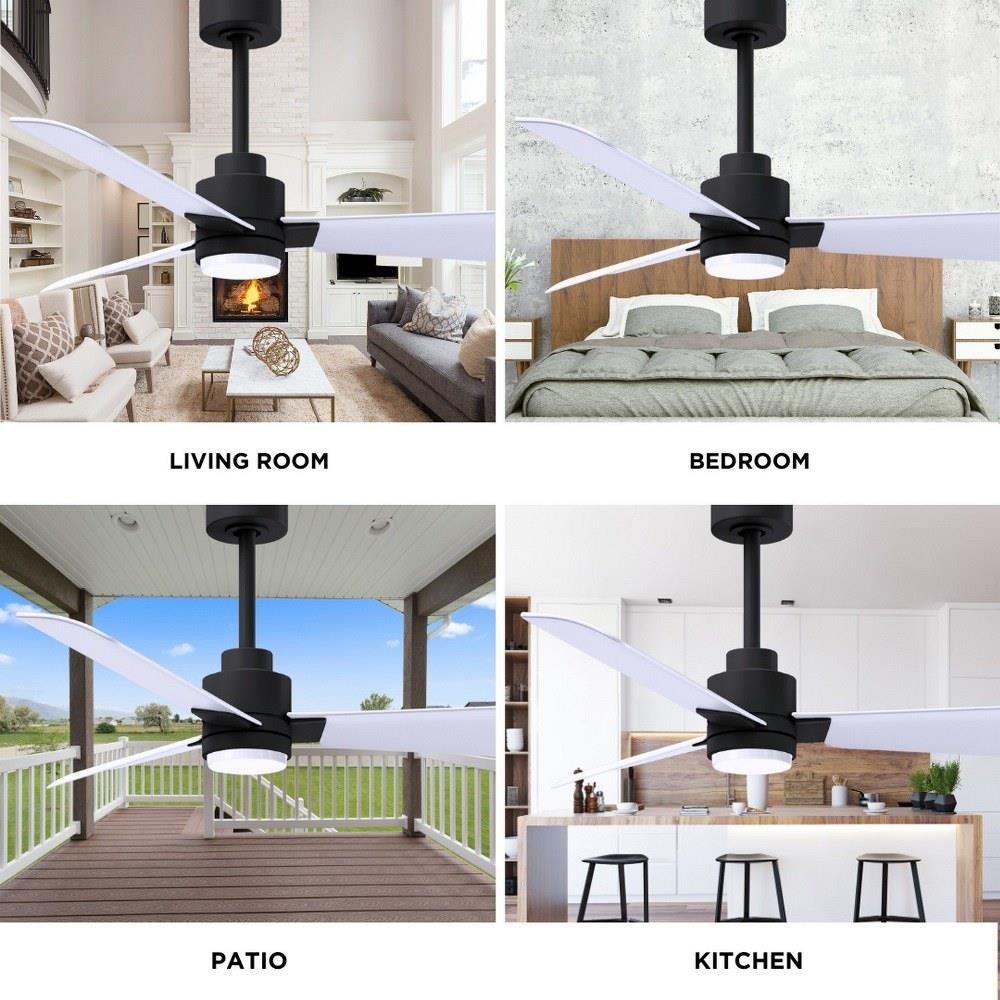 LIVING ROOM

BEDROOM

PATIO

KITCHEN