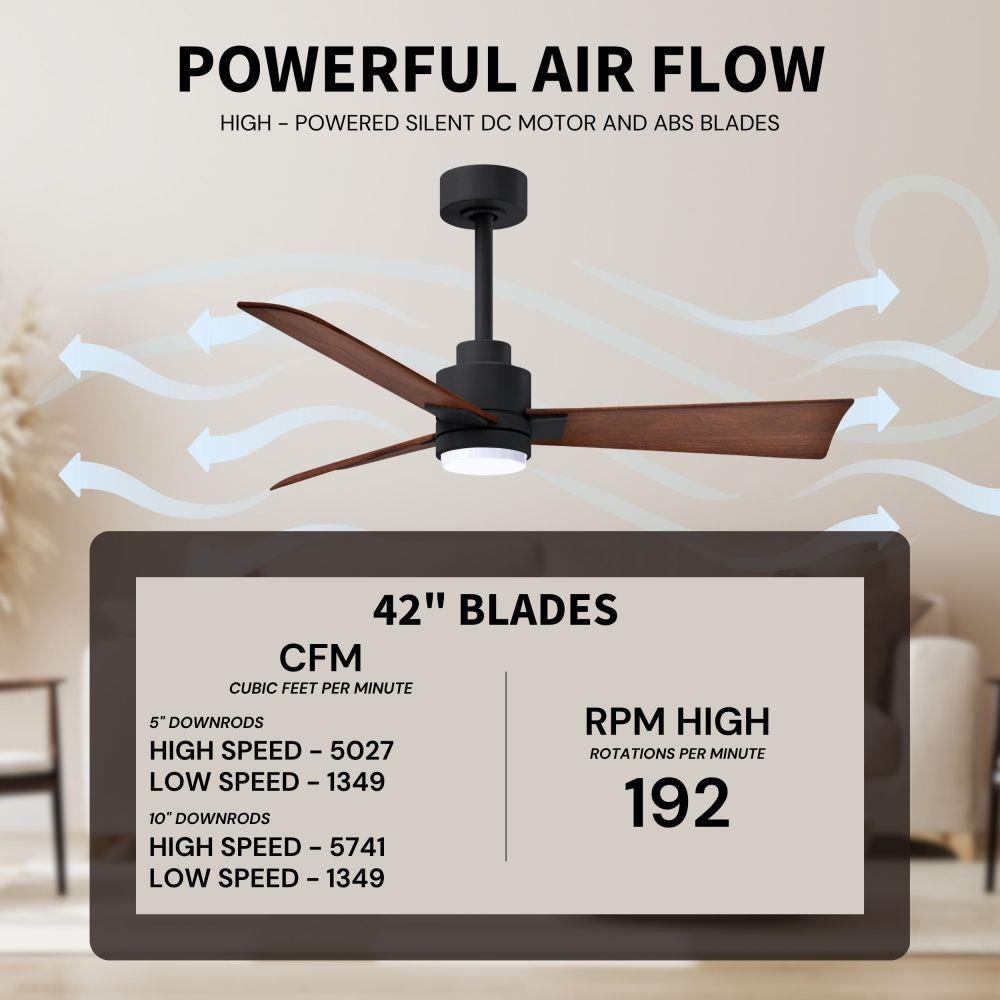 POWERFUL AIR FLOW

HIGH - POWERED SILENT DC MOTOR AND ABS BLADES

42" BLADES

CFM
CUBIC FEET PER MINUTE

5" DOWNRODS
HIGH SPEED - 5027
LOW SPEED - 1349

10" DOWNRODS
HIGH SPEED - 5741
LOW SPEED - 1349

RPM HIGH
ROTATIONS PER MINUTE
192