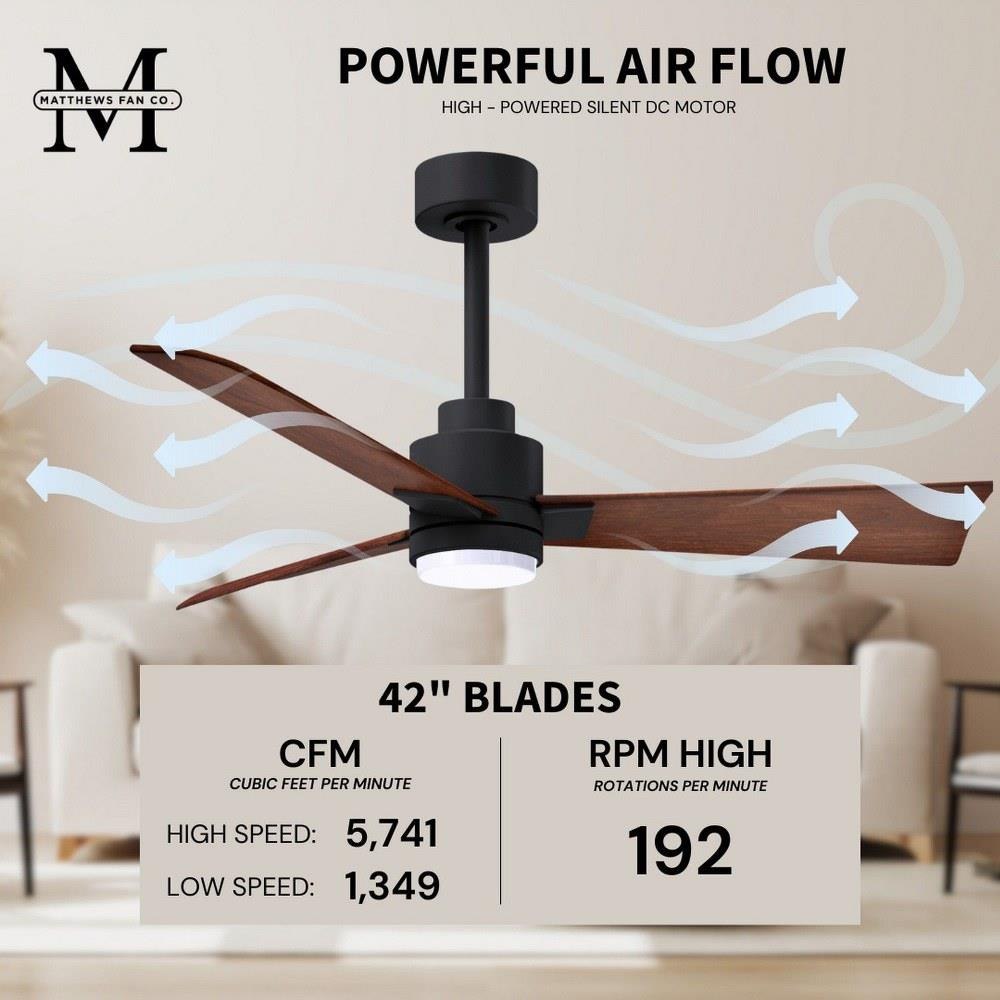 M
MATTHEWS FAN CO.

POWERFUL AIR FLOW

HIGH - POWERED SILENT DC MOTOR

42" BLADES

CFM
CUBIC FEET PER MINUTE

HIGH SPEED: 5,741

LOW SPEED: 1,349

RPM HIGH
ROTATIONS PER MINUTE

192