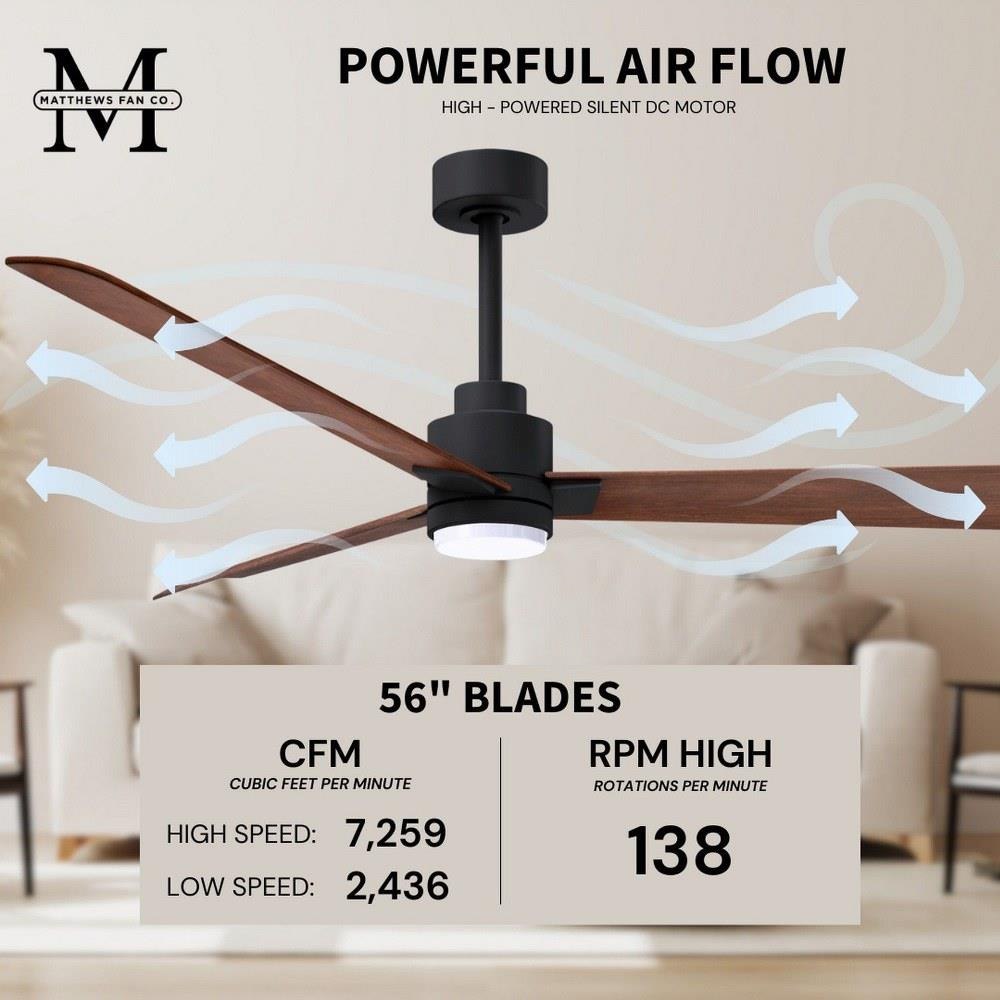 M
MATTHEWS FAN CO.

POWERFUL AIR FLOW
HIGH - POWERED SILENT DC MOTOR

56" BLADES

CFM
CUBIC FEET PER MINUTE

HIGH SPEED: 7,259
LOW SPEED: 2,436

RPM HIGH
ROTATIONS PER MINUTE

138