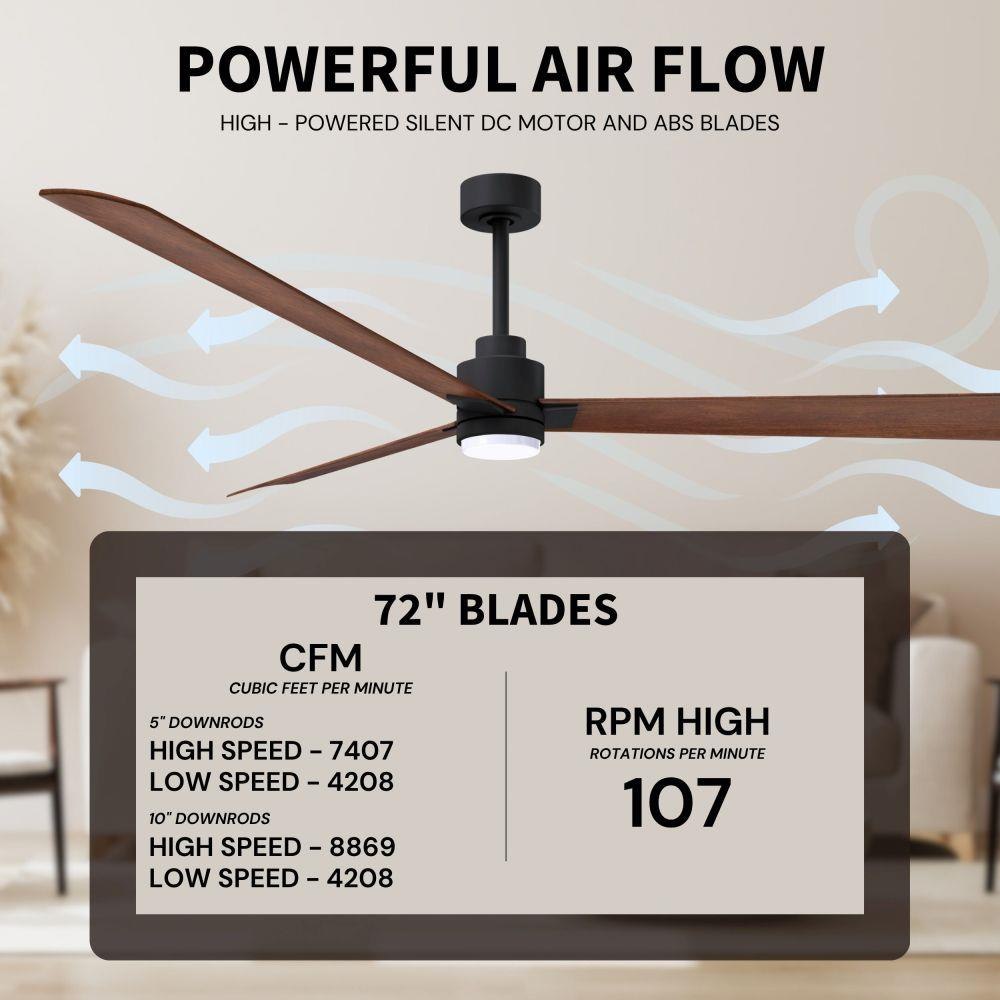 POWERFUL AIR FLOW

HIGH - POWERED SILENT DC MOTOR AND ABS BLADES

72" BLADES

CFM
CUBIC FEET PER MINUTE

5" DOWNRODS
HIGH SPEED - 7407
LOW SPEED - 4208

10" DOWNRODS
HIGH SPEED - 8869
LOW SPEED - 4208

RPM HIGH
ROTATIONS PER MINUTE
107