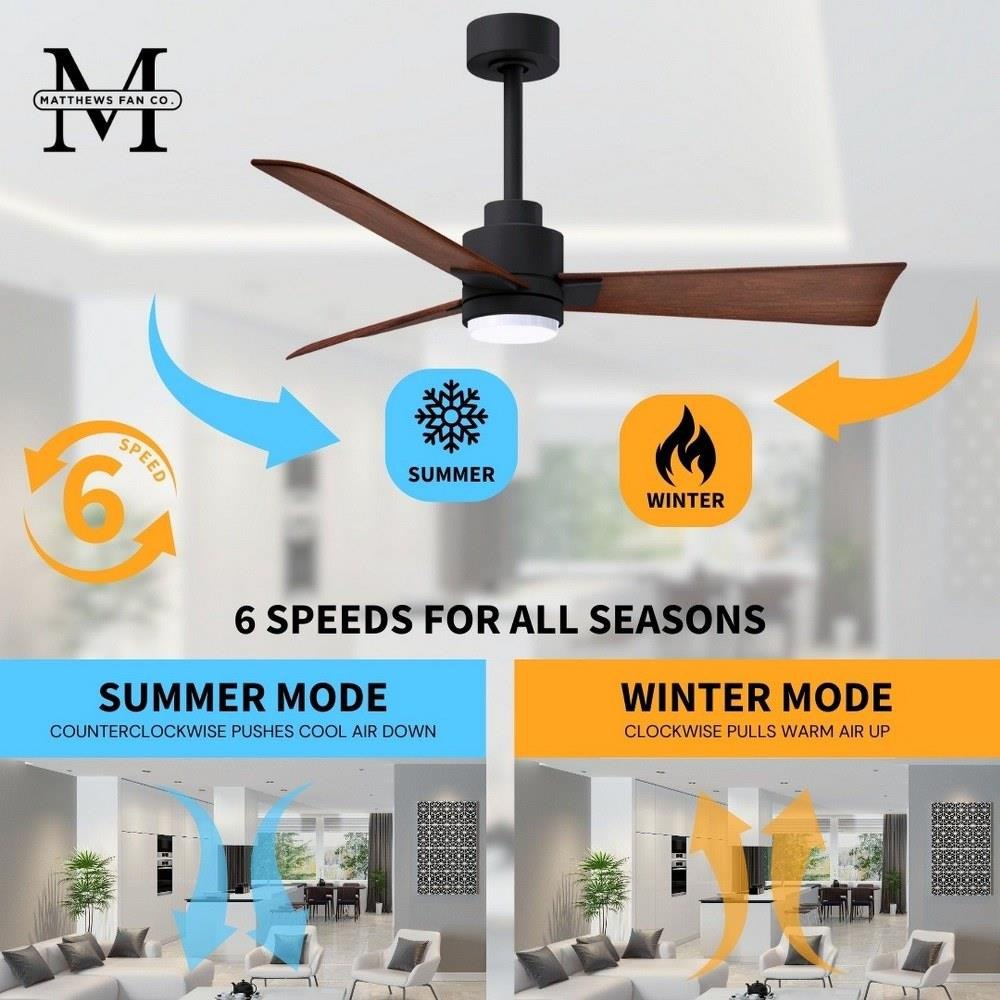 M
MATTHEWS FAN CO.

6
SPEED

SUMMER

WINTER

6 SPEEDS FOR ALL SEASONS

SUMMER MODE
COUNTERCLOCKWISE PUSHES COOL AIR DOWN

WINTER MODE
CLOCKWISE PULLS WARM AIR UP