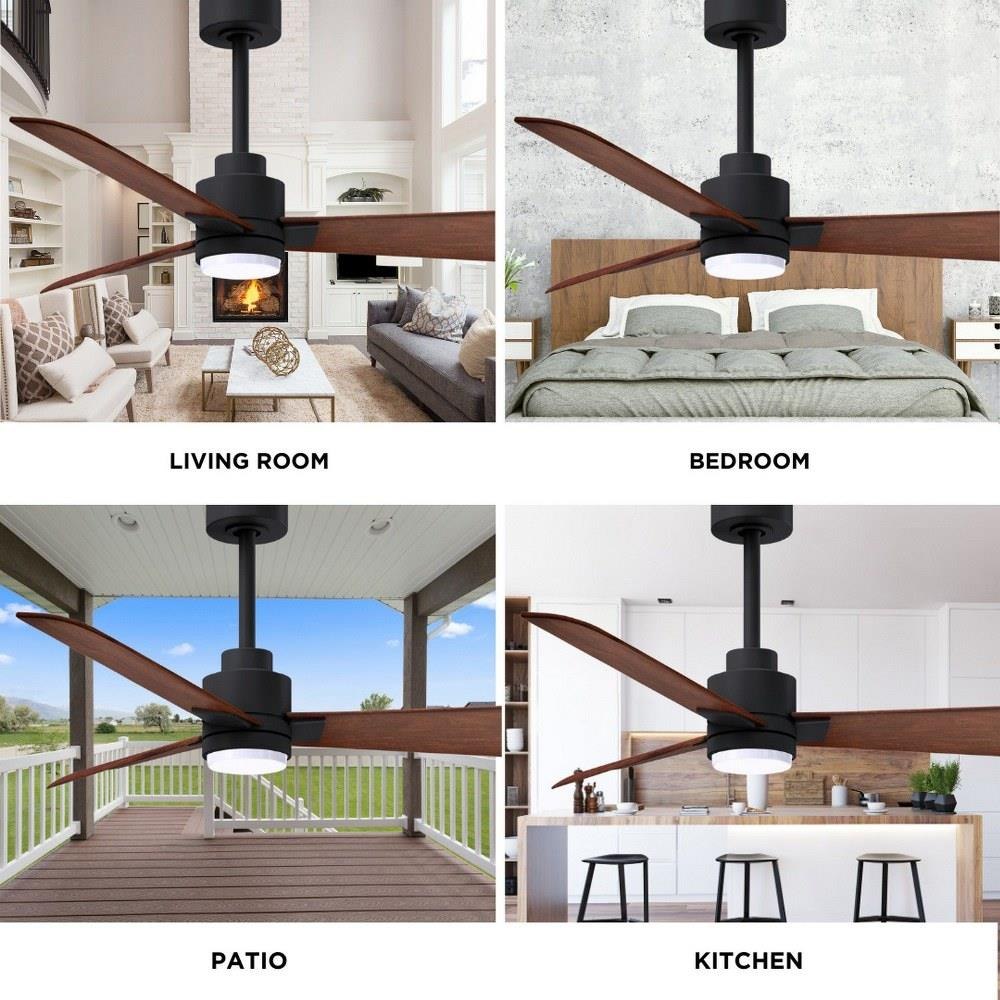 LIVING ROOM

BEDROOM

PATIO

KITCHEN