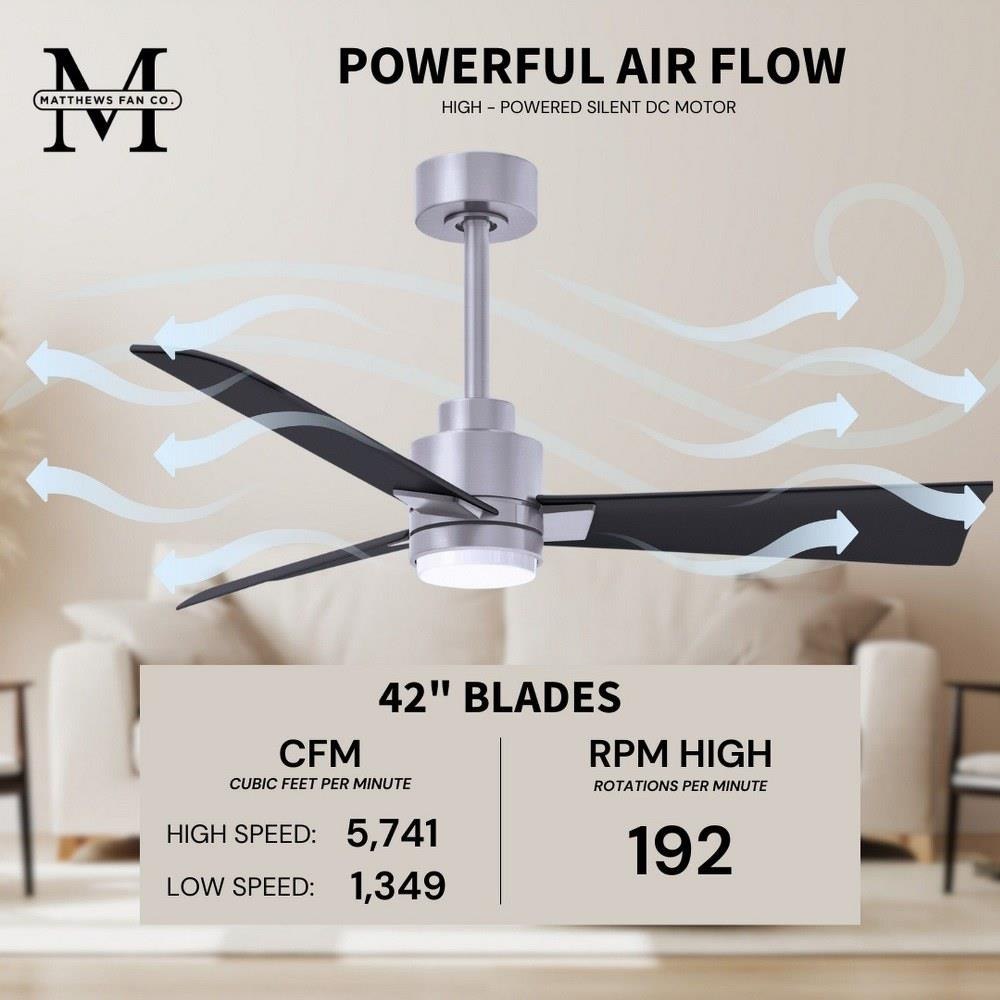 M
MATTHEWS FAN CO.

POWERFUL AIR FLOW
HIGH - POWERED SILENT DC MOTOR

42" BLADES

CFM
CUBIC FEET PER MINUTE
HIGH SPEED: 5,741
LOW SPEED: 1,349

RPM HIGH
ROTATIONS PER MINUTE
192