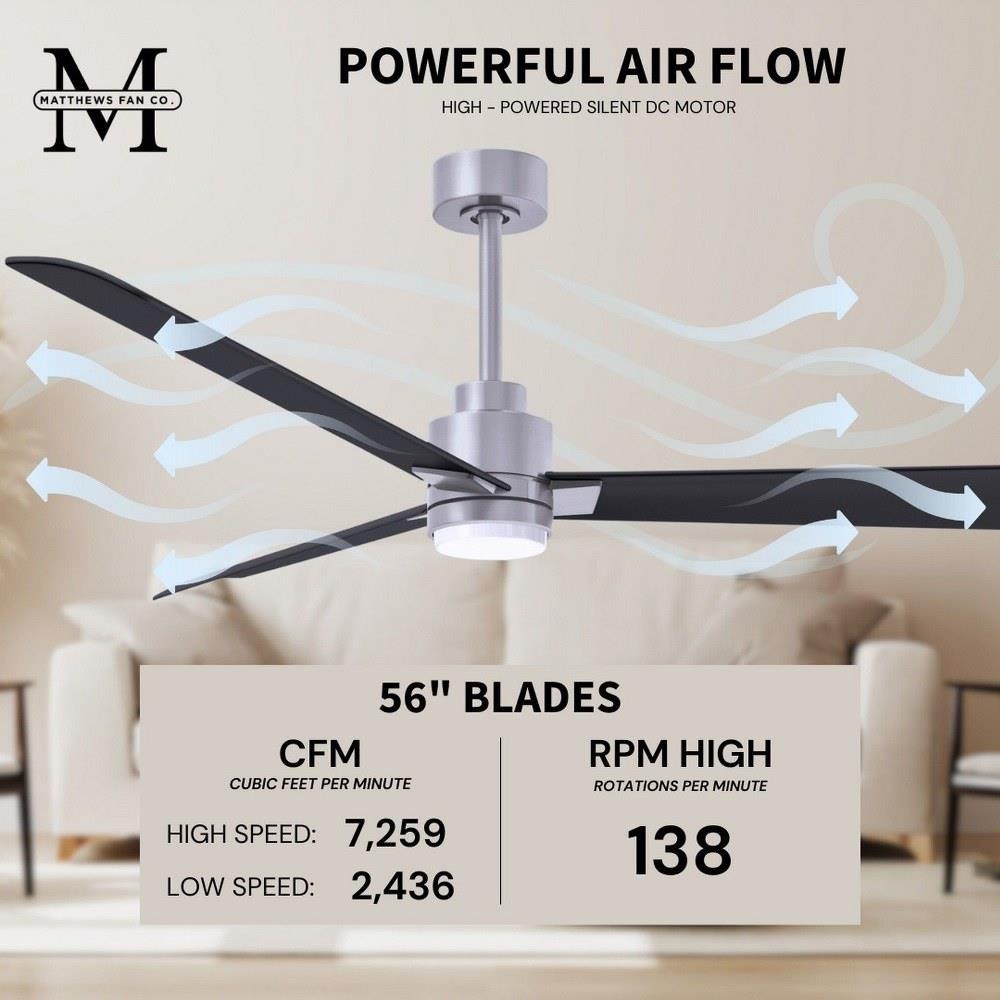 M
MATTHEWS FAN CO.

POWERFUL AIR FLOW
HIGH - POWERED SILENT DC MOTOR

56" BLADES

CFM
CUBIC FEET PER MINUTE

HIGH SPEED: 7,259
LOW SPEED: 2,436

RPM HIGH
ROTATIONS PER MINUTE

138