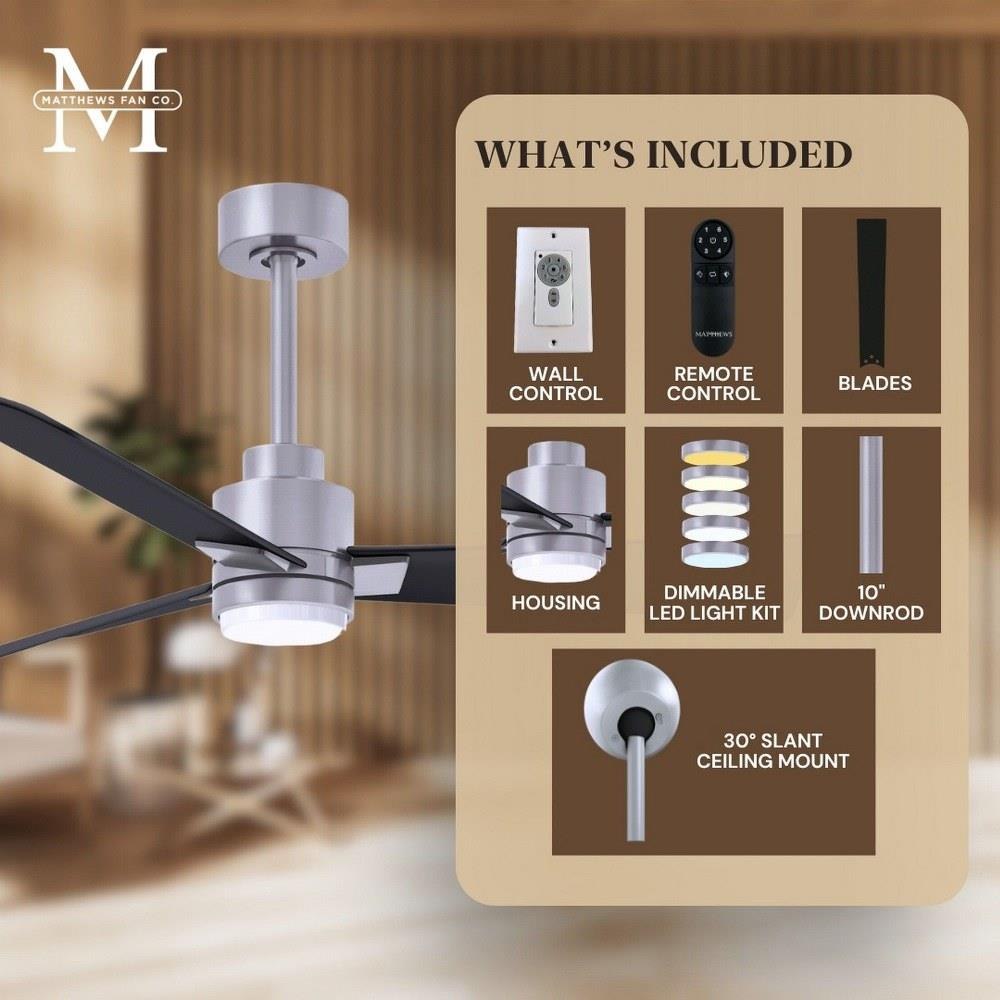 M
MATTHEWS FAN CO.

WHAT'S INCLUDED

WALL CONTROL

MATTHEWS

REMOTE CONTROL

BLADES

HOUSING

DIMMABLE LED LIGHT KIT

10" DOWNROD

30° SLANT CEILING MOUNT