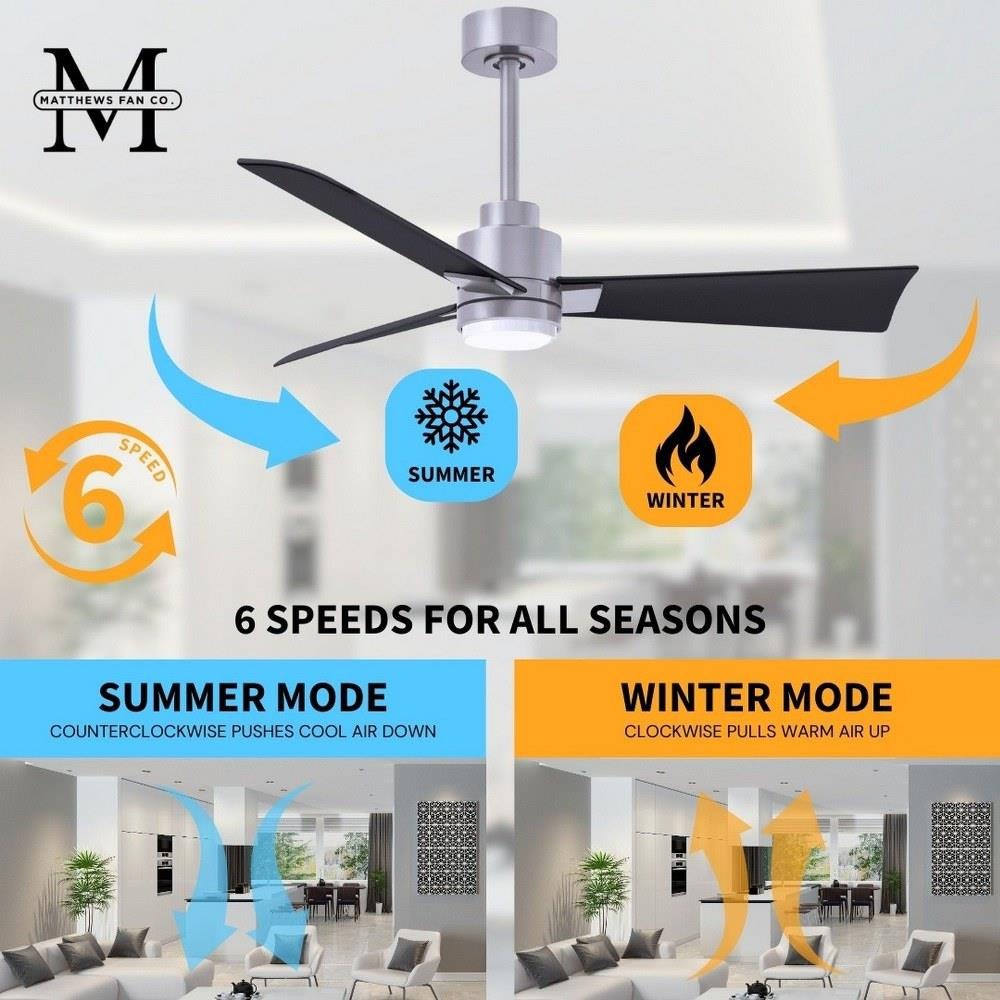 M
MATTHEWS FAN CO.

6
SPEED

SUMMER

WINTER

6 SPEEDS FOR ALL SEASONS

SUMMER MODE
COUNTERCLOCKWISE PUSHES COOL AIR DOWN

WINTER MODE
CLOCKWISE PULLS WARM AIR UP