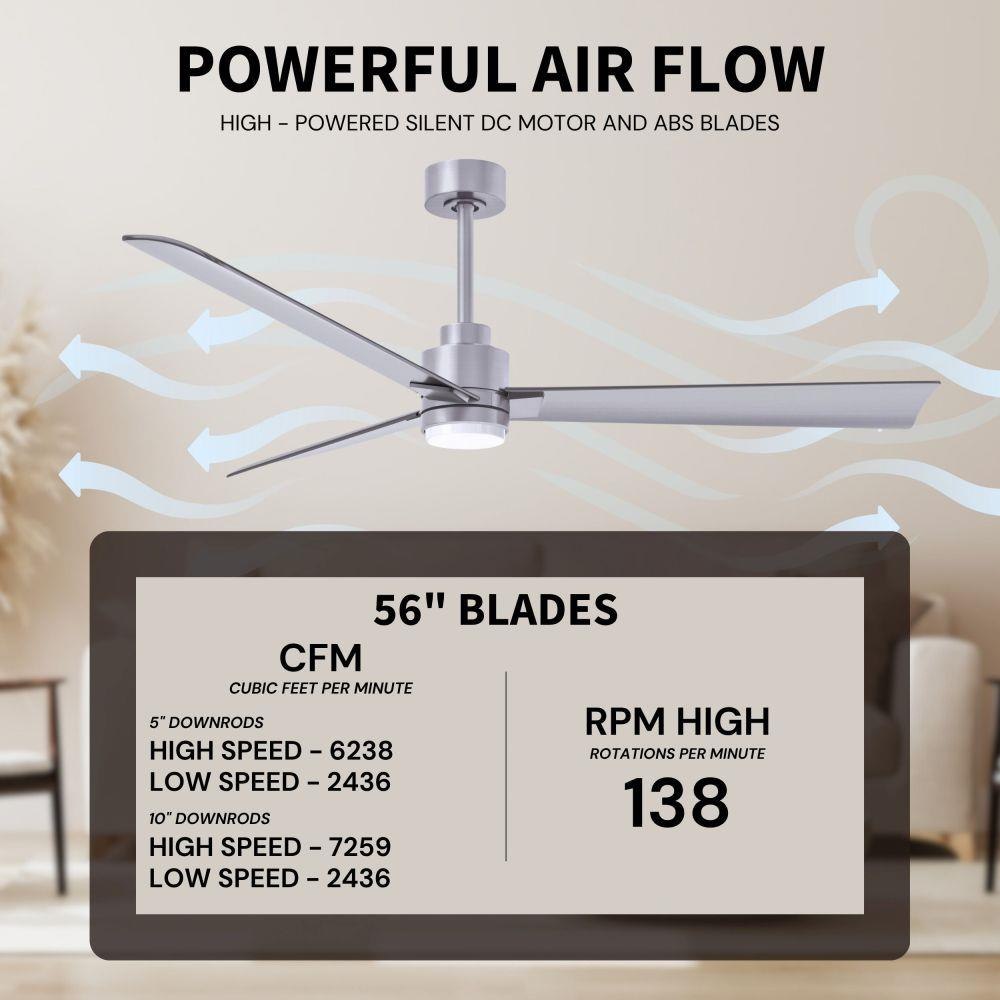 POWERFUL AIR FLOW

HIGH - POWERED SILENT DC MOTOR AND ABS BLADES

56" BLADES

CFM

CUBIC FEET PER MINUTE

5" DOWNRODS

HIGH SPEED - 6238

LOW SPEED - 2436

10" DOWNRODS

HIGH SPEED - 7259

LOW SPEED - 2436

RPM HIGH

ROTATIONS PER MINUTE

138