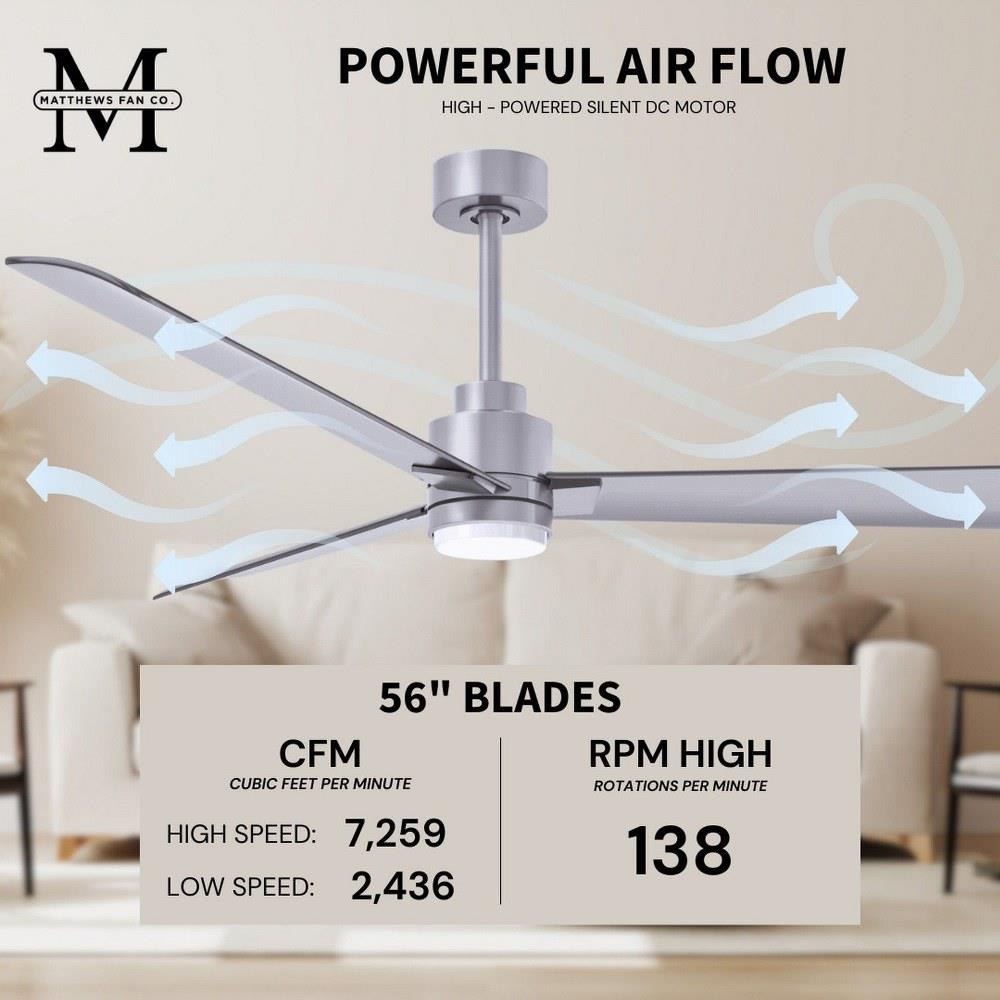 M
MATTHEWS FAN CO.

POWERFUL AIR FLOW
HIGH - POWERED SILENT DC MOTOR

56" BLADES

CFM
CUBIC FEET PER MINUTE
HIGH SPEED: 7,259
LOW SPEED: 2,436

RPM HIGH
ROTATIONS PER MINUTE
138