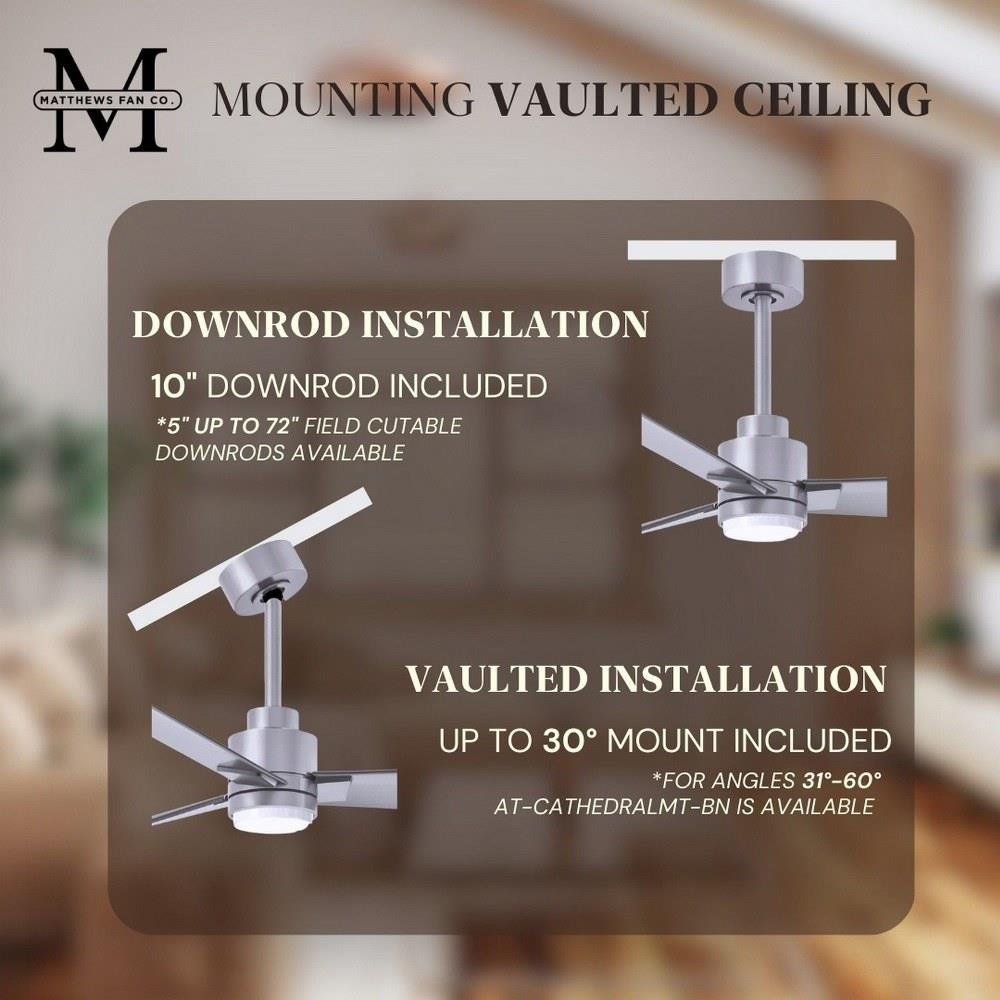 M
MATTHEWS FAN CO.

MOUNTING VAULTED CEILING

DOWNROD INSTALLATION

10" DOWNROD INCLUDED

*5" UP TO 72" FIELD CUTABLE DOWNRODS AVAILABLE

VAULTED INSTALLATION

UP TO 30° MOUNT INCLUDED

*FOR ANGLES 31°-60° AT-CATHEDRALMT-BN IS AVAILABLE