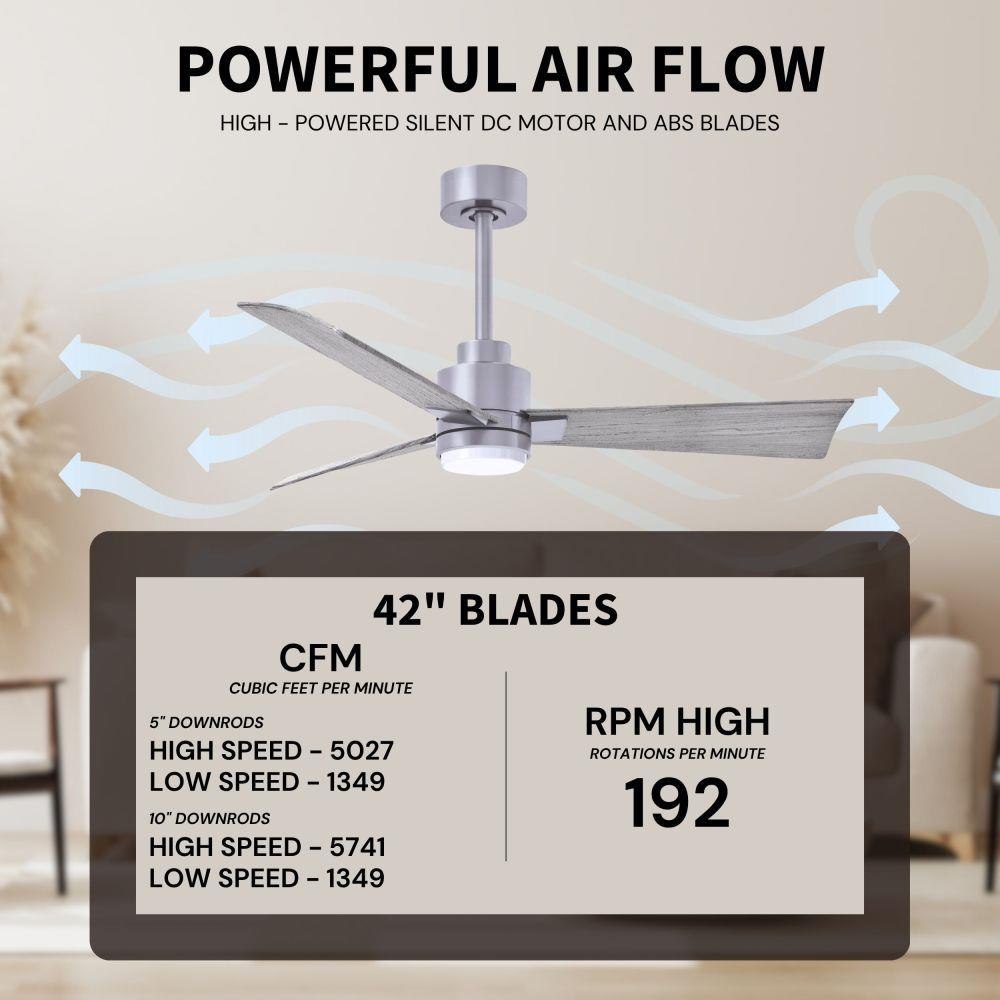 POWERFUL AIR FLOW

HIGH - POWERED SILENT DC MOTOR AND ABS BLADES

42" BLADES

CFM

CUBIC FEET PER MINUTE

5" DOWNRODS

HIGH SPEED - 5027

LOW SPEED - 1349

10" DOWNRODS

HIGH SPEED - 5741

LOW SPEED - 1349

RPM HIGH

ROTATIONS PER MINUTE

192