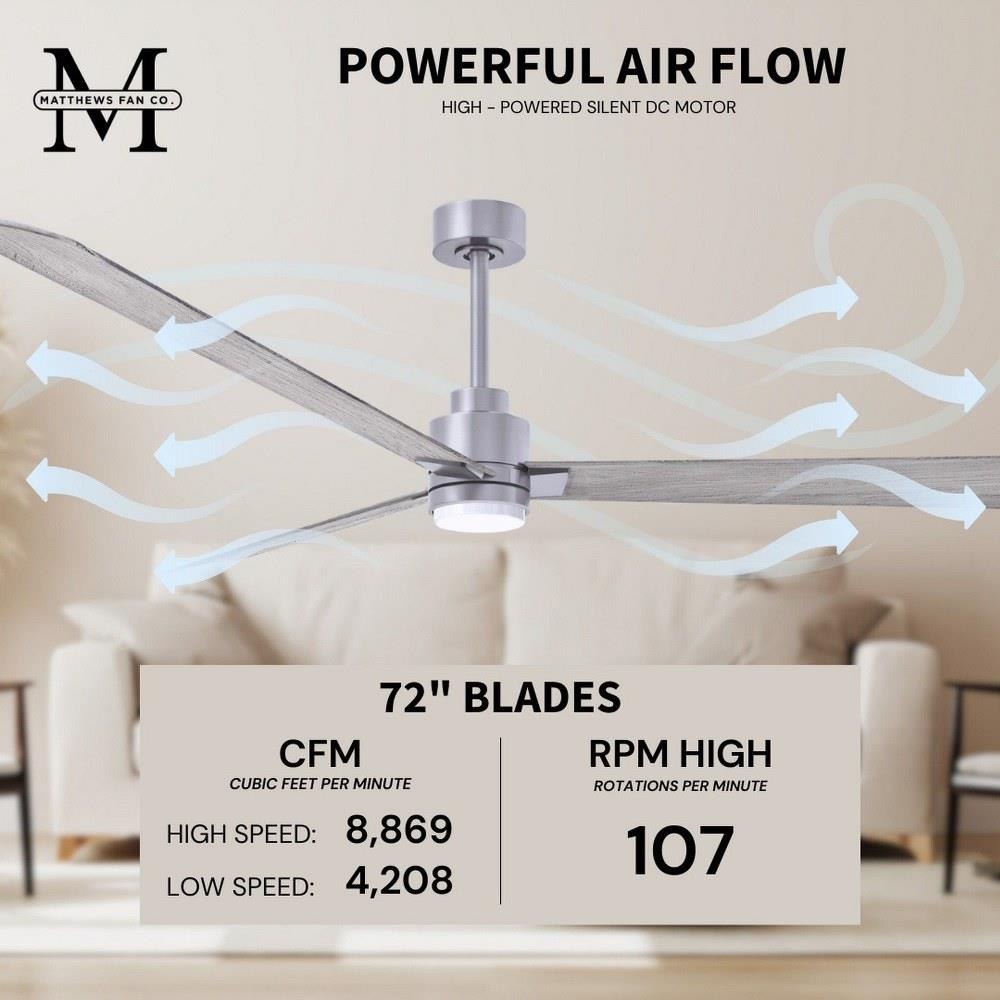 M
MATTHEWS FAN CO.

POWERFUL AIR FLOW
HIGH - POWERED SILENT DC MOTOR

72" BLADES

CFM
CUBIC FEET PER MINUTE

HIGH SPEED: 8,869
LOW SPEED: 4,208

RPM HIGH
ROTATIONS PER MINUTE

107