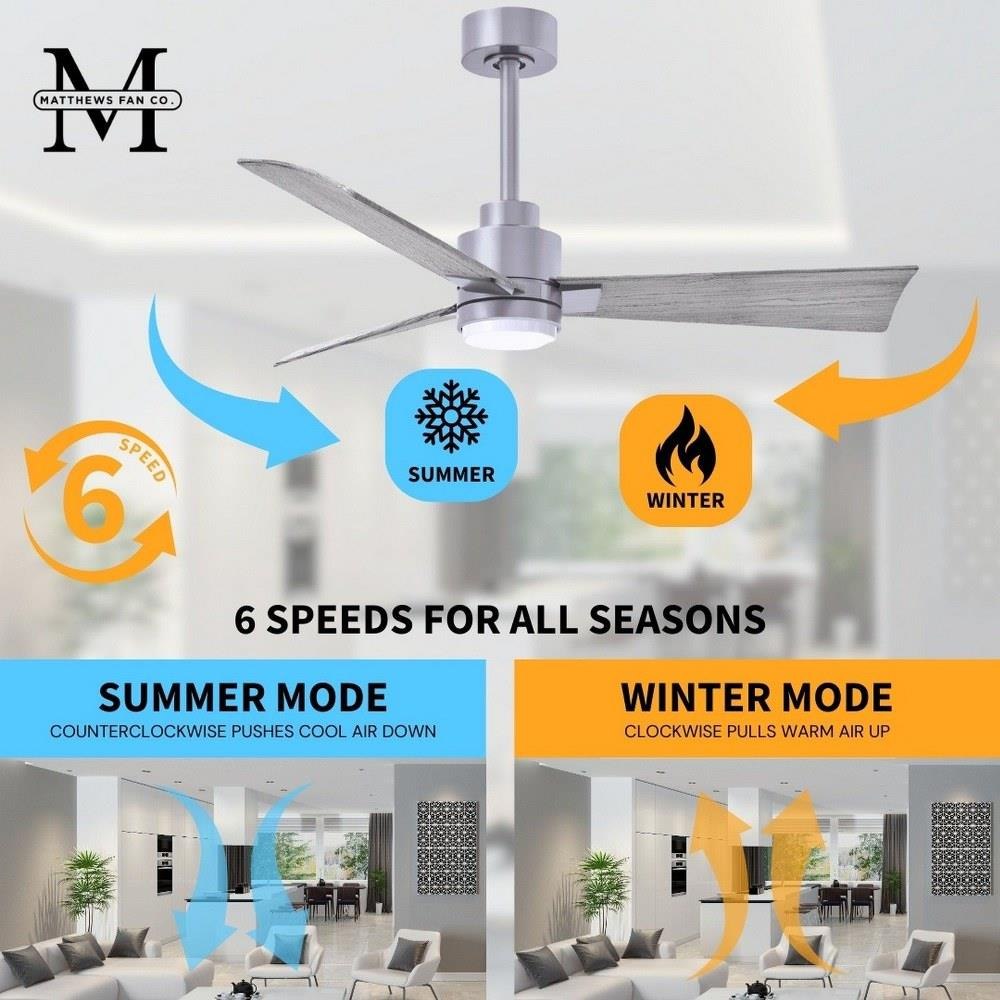 M
MATTHEWS FAN CO.

6 SPEED

SUMMER

WINTER

6 SPEEDS FOR ALL SEASONS

SUMMER MODE
COUNTERCLOCKWISE PUSHES COOL AIR DOWN

WINTER MODE
CLOCKWISE PULLS WARM AIR UP