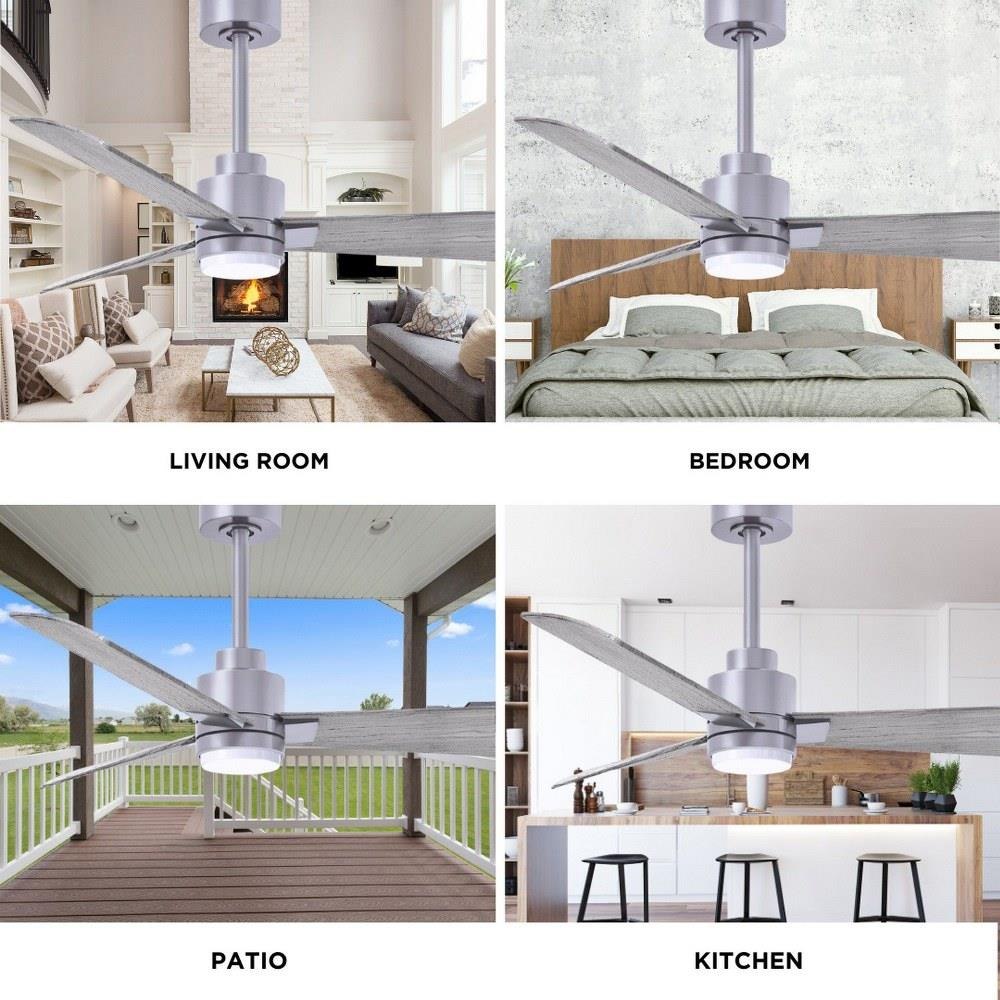 LIVING ROOM

BEDROOM

PATIO

KITCHEN