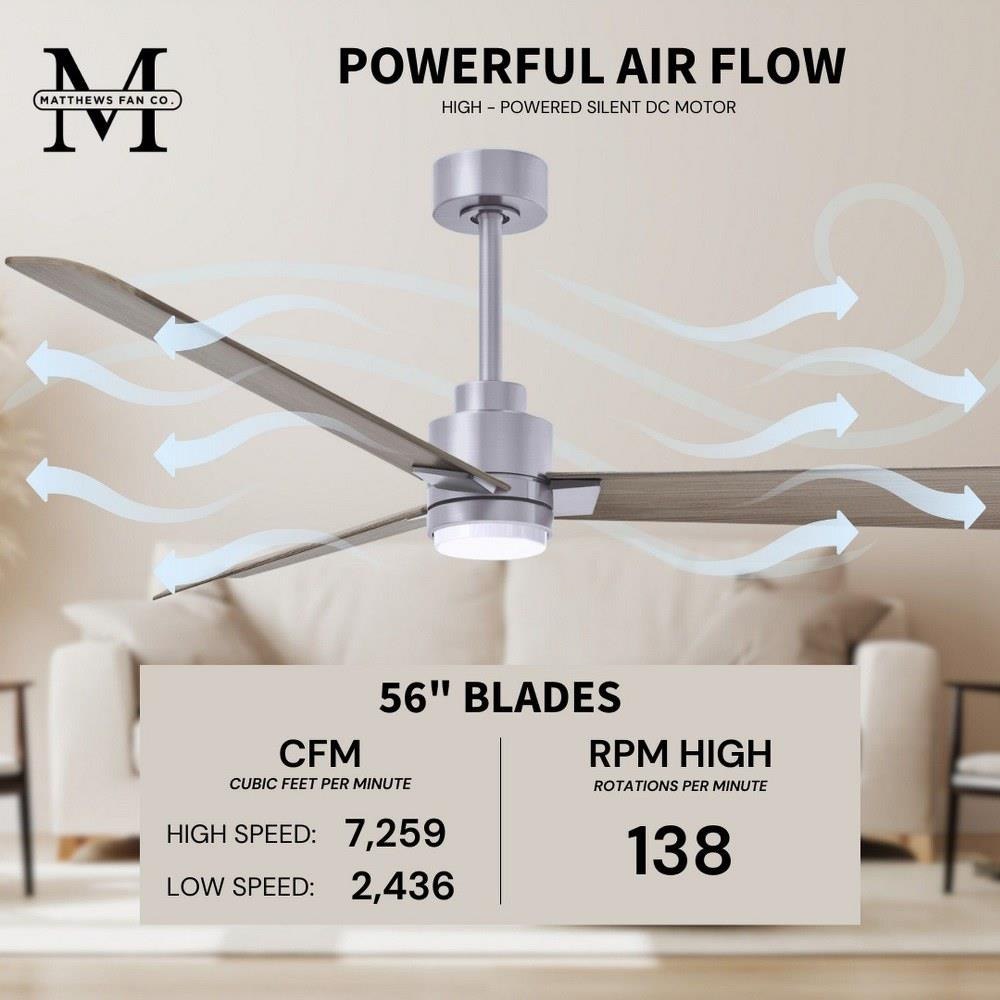 M
MATTHEWS FAN CO.

POWERFUL AIR FLOW

HIGH - POWERED SILENT DC MOTOR

56" BLADES

CFM
CUBIC FEET PER MINUTE

HIGH SPEED: 7,259

LOW SPEED: 2,436

RPM HIGH
ROTATIONS PER MINUTE

138