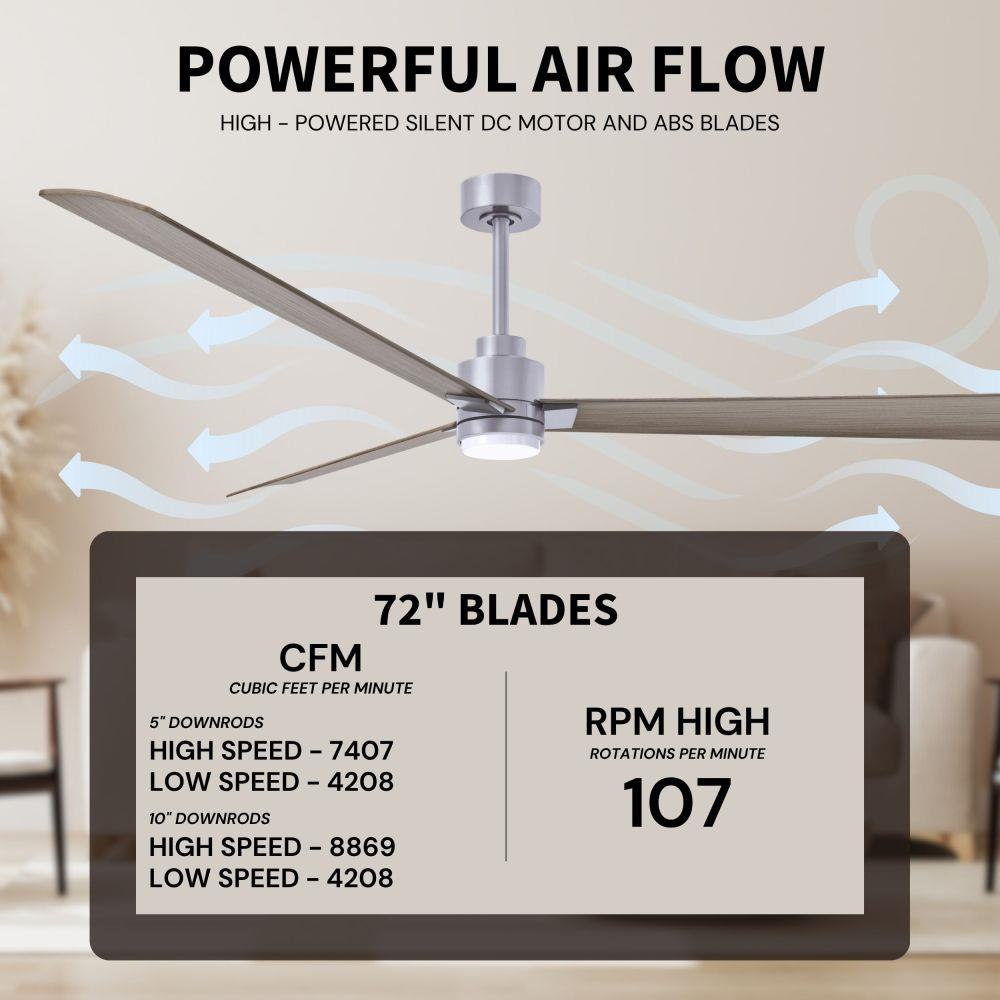 POWERFUL AIR FLOW

HIGH - POWERED SILENT DC MOTOR AND ABS BLADES

72" BLADES

CFM
CUBIC FEET PER MINUTE

5" DOWNRODS
HIGH SPEED - 7407
LOW SPEED - 4208

10" DOWNRODS
HIGH SPEED - 8869
LOW SPEED - 4208

RPM HIGH
ROTATIONS PER MINUTE
107