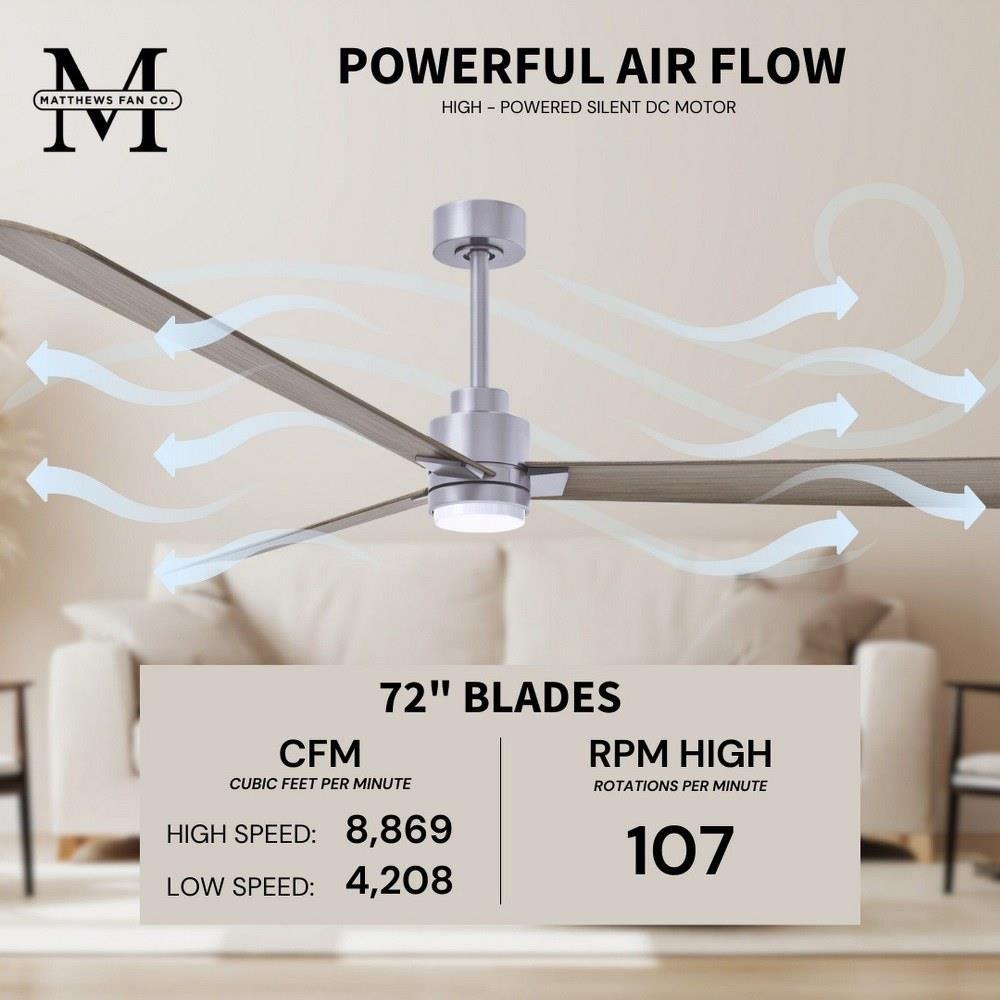 M
MATTHEWS FAN CO.

POWERFUL AIR FLOW
HIGH - POWERED SILENT DC MOTOR

72" BLADES

CFM
CUBIC FEET PER MINUTE
HIGH SPEED: 8,869
LOW SPEED: 4,208

RPM HIGH
ROTATIONS PER MINUTE
107