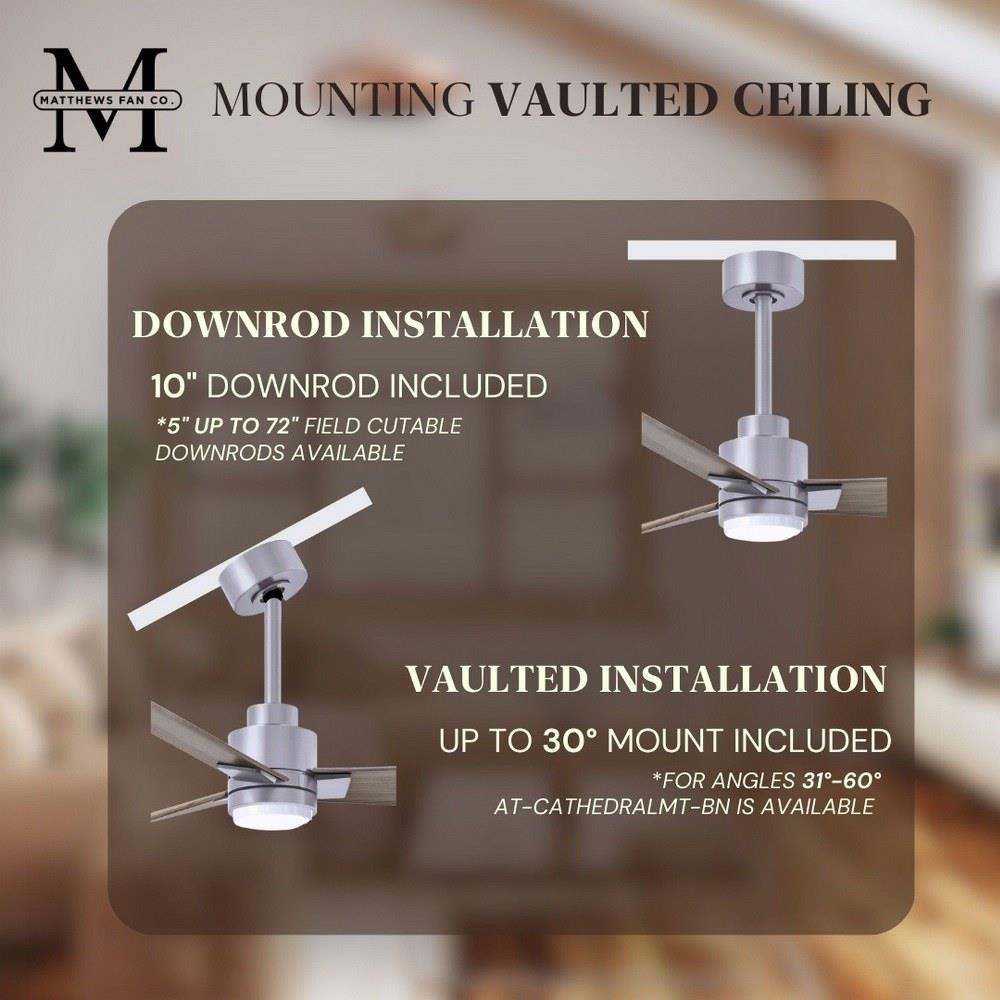 M
MATTHEWS FAN CO.
MOUNTING VAULTED CEILING

DOWNROD INSTALLATION
10" DOWNROD INCLUDED
*5" UP TO 72" FIELD CUTABLE DOWNRODS AVAILABLE

VAULTED INSTALLATION
UP TO 30° MOUNT INCLUDED
*FOR ANGLES 31°-60° AT-CATHEDRALMT-BN IS AVAILABLE